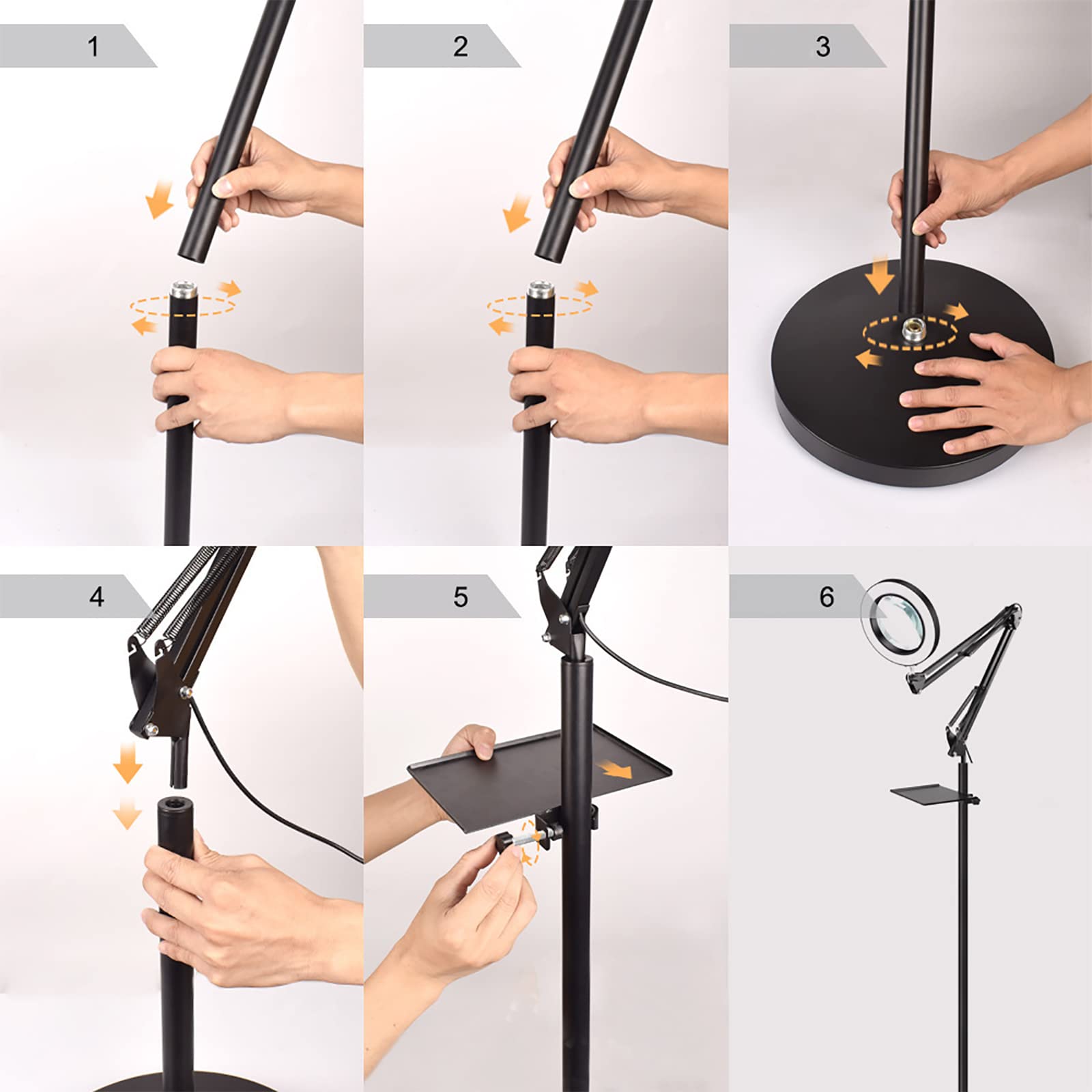 1

2

3

4

5

6