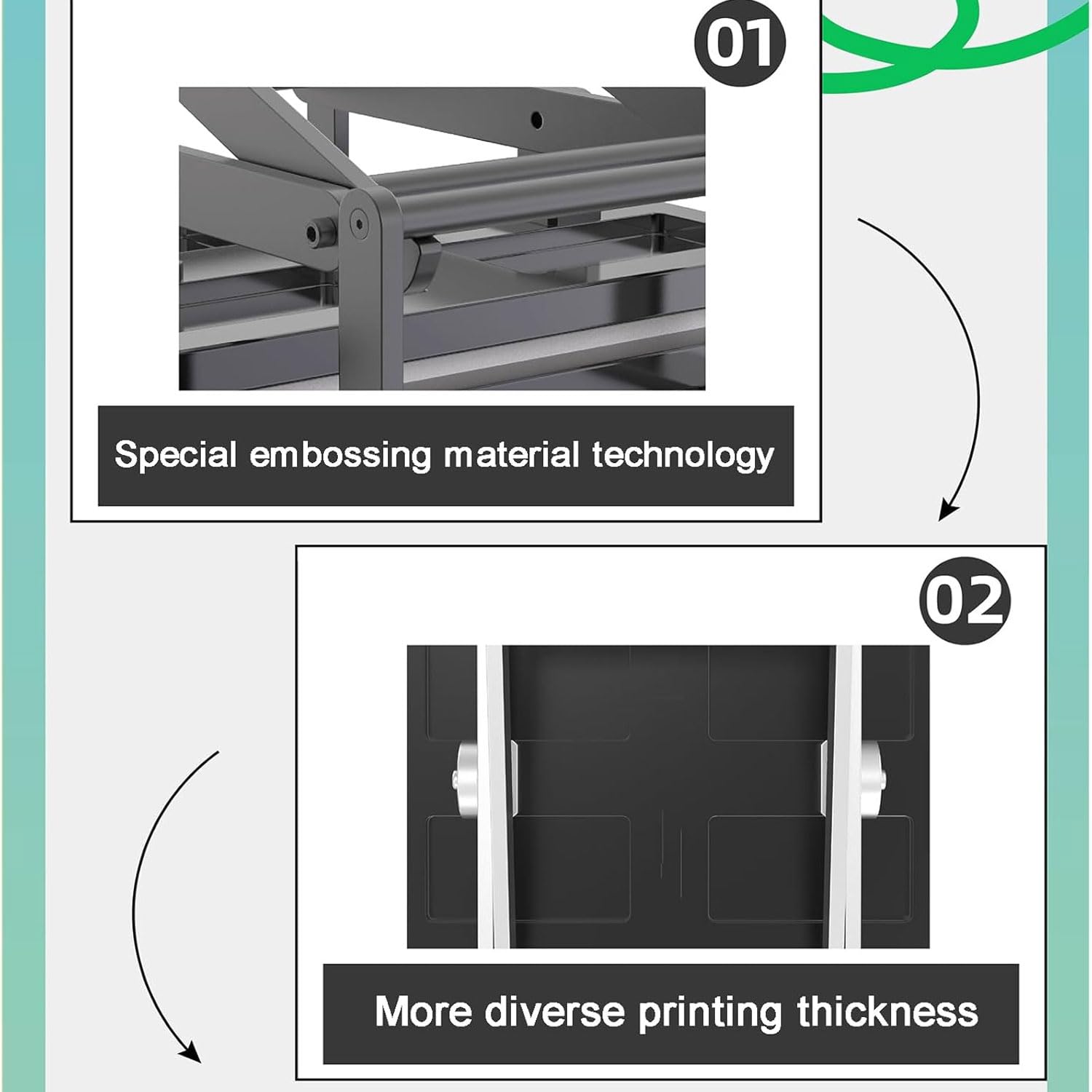 01

Special embossing material technology

02

More diverse printing thickness