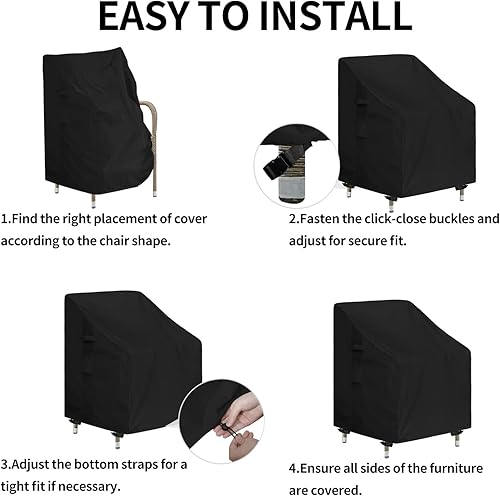 EASY TO INSTALL

1.Find the right placement of cover according to the chair shape.

2.Fasten the click-close buckles and adjust for secure fit.

3.Adjust the bottom straps for a tight fit if necessary.

4.Ensure all sides of the furniture are covered.