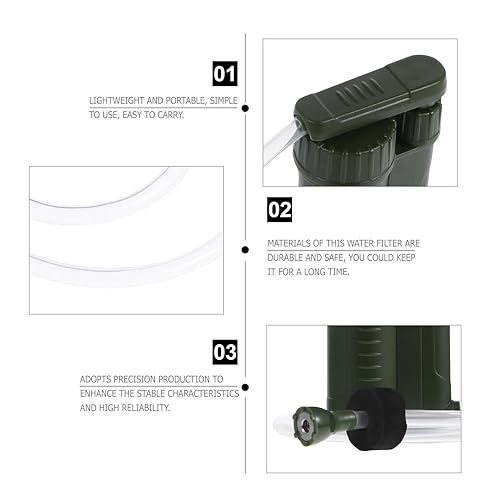 01

LIGHTWEIGHT AND PORTABLE, SIMPLE TO USE, EASY TO CARRY.

02

MATERIALS OF THIS WATER FILTER ARE DURABLE AND SAFE, YOU COULD KEEP IT FOR A LONG TIME.

03

ADOPTS PRECISION PRODUCTION TO ENHANCE THE STABLE CHARACTERISTICS AND HIGH RELIABILITY.