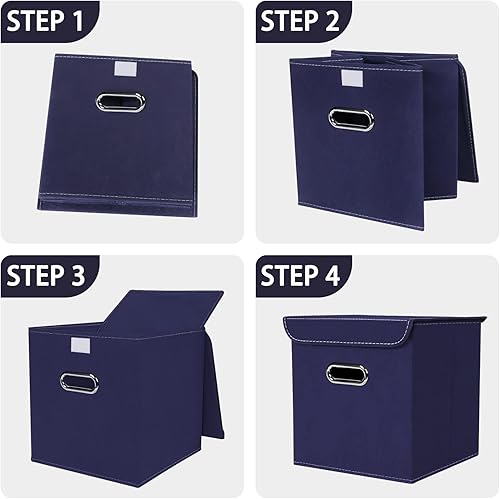 STEP 1

STEP 2

STEP 3

STEP 4