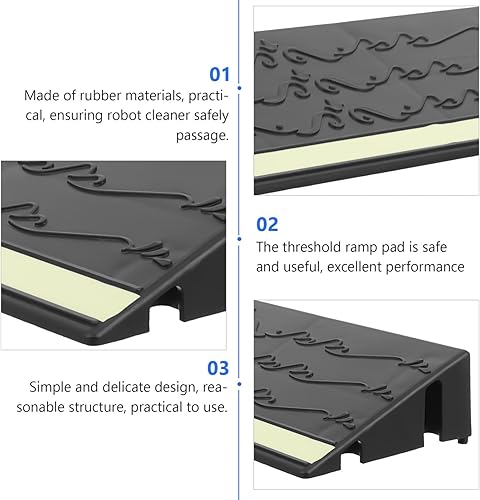 01

Made of rubber materials, practical, ensuring robot cleaner safely passage.

02

The threshold ramp pad is safe and useful, excellent performance

03

Simple and delicate design, reasonable structure, practical to use.