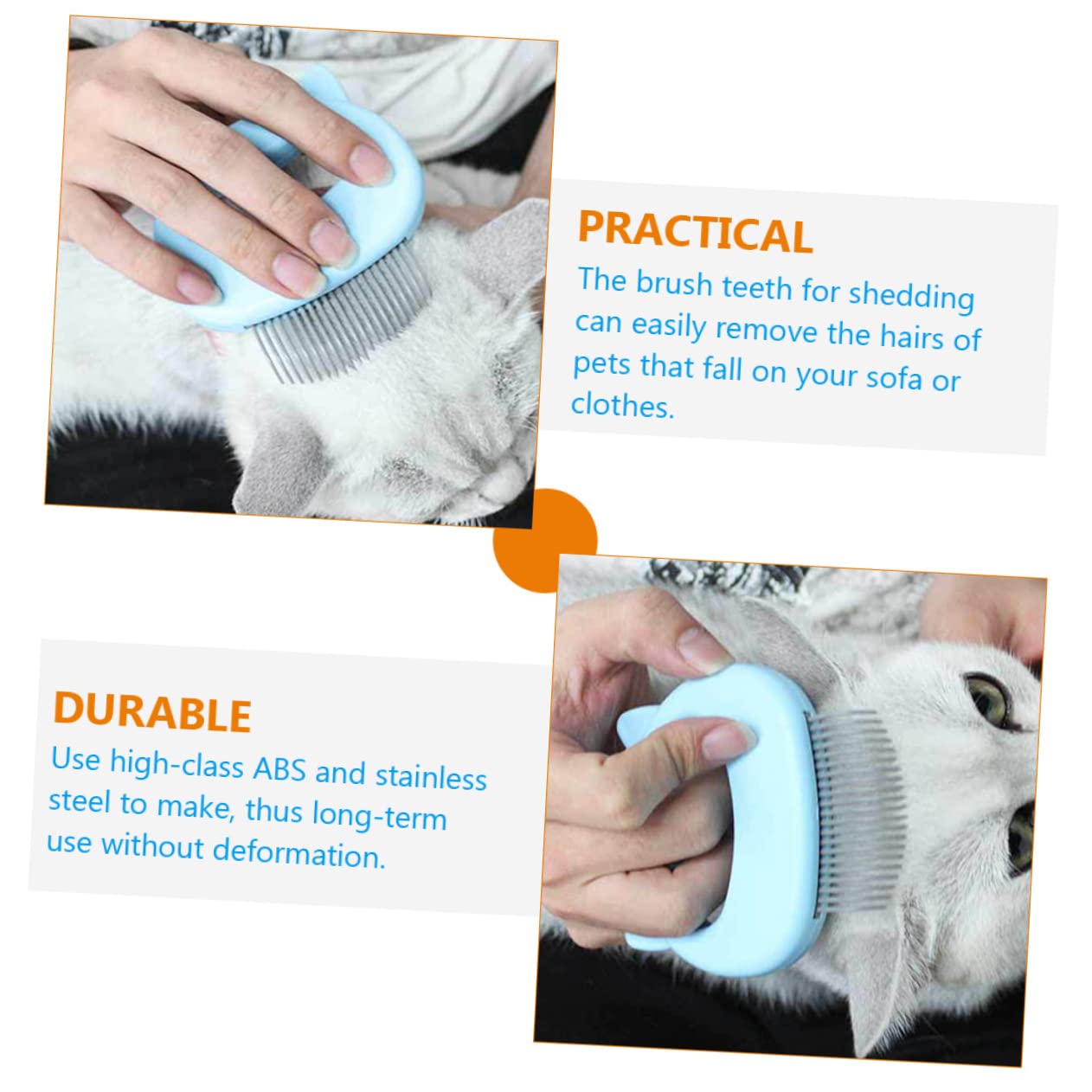 PRACTICAL

The brush teeth for shedding can easily remove the hairs of pets that fall on your sofa or clothes.

DURABLE

Use high-class ABS and stainless steel to make, thus long-term use without deformation.