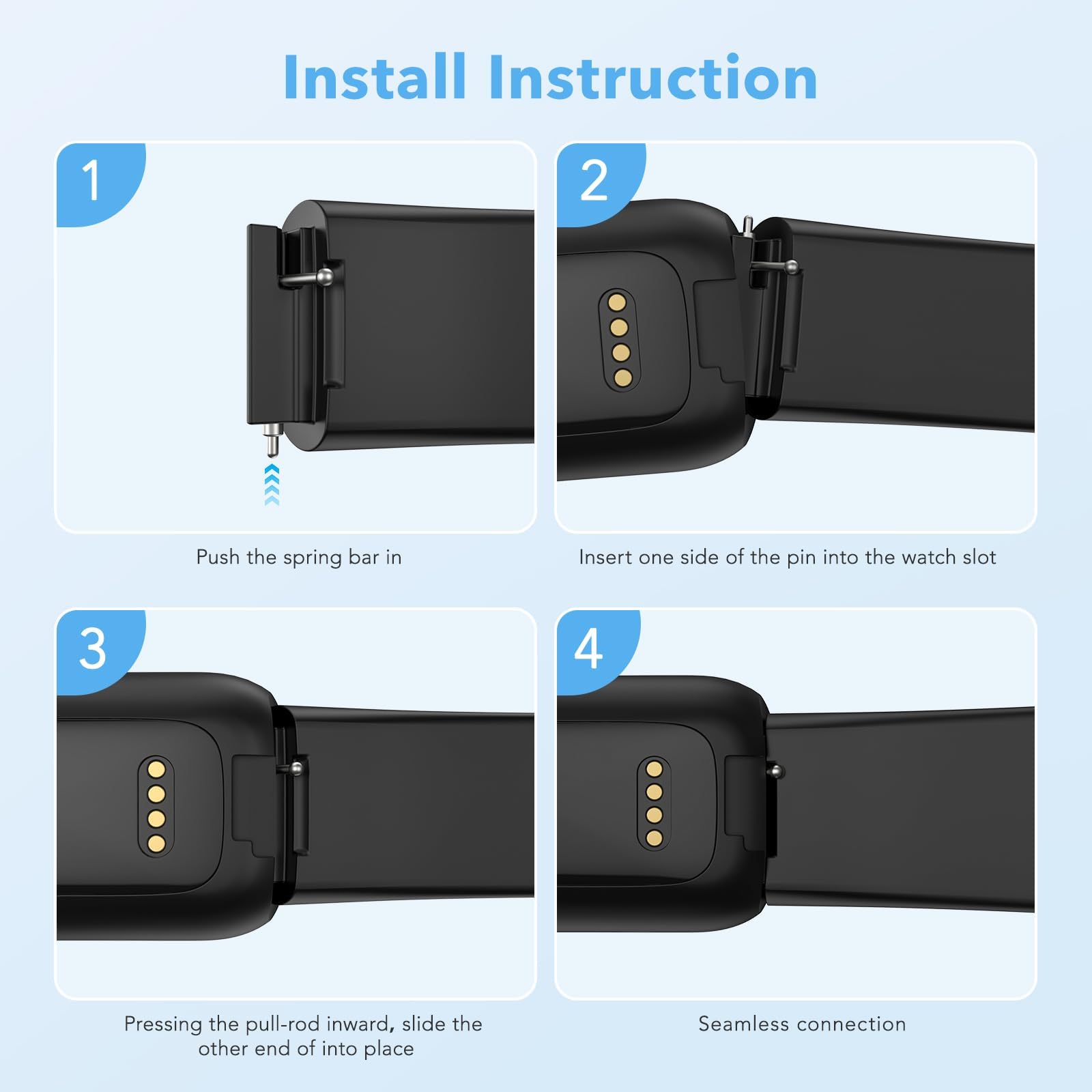 Install Instruction

1

Push the spring bar in

2

Insert one side of the pin into the watch slot

3

Pressing the pull-rod inward, slide the other end of into place

4

Seamless connection