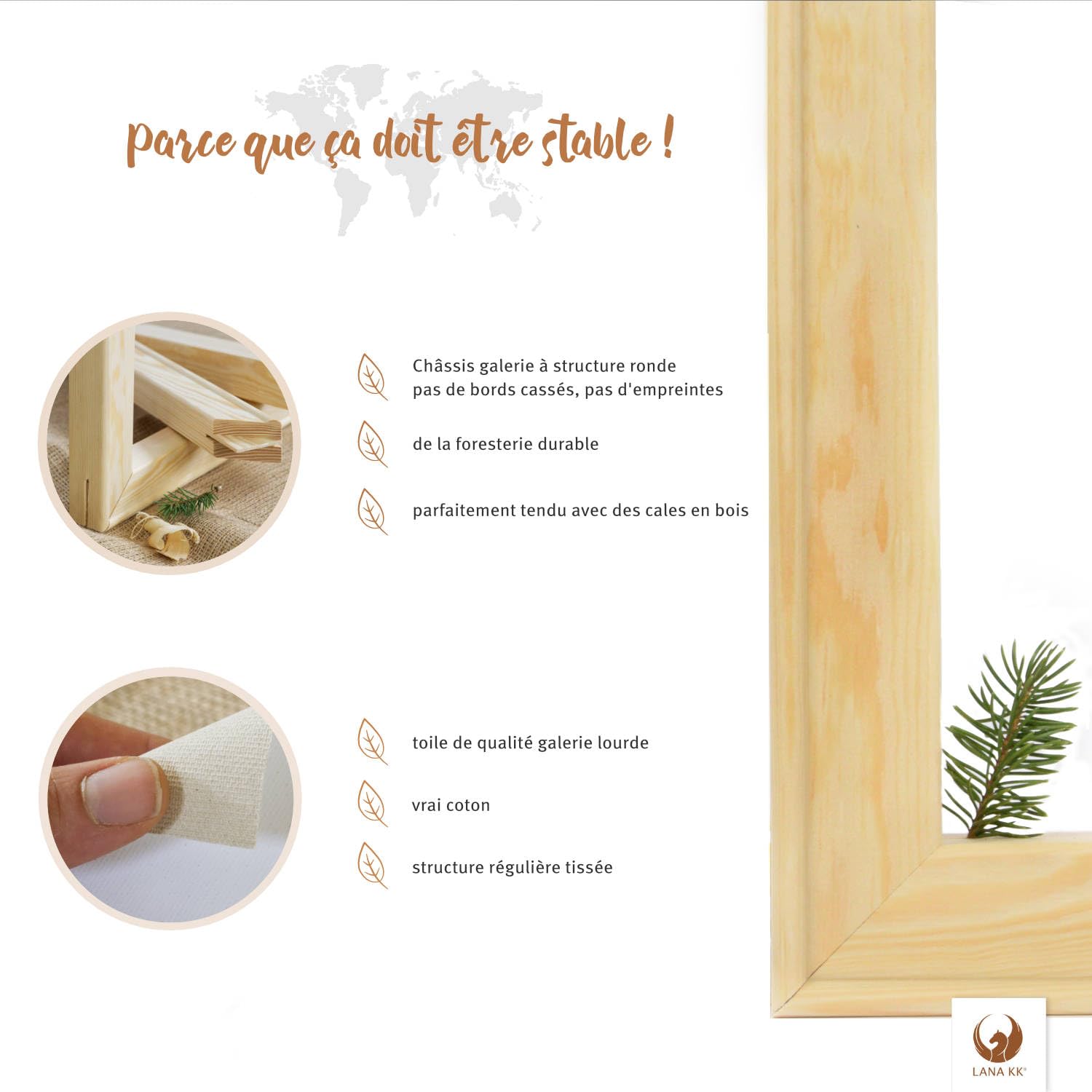 Parce que ça doit être stable !

Châssis galerie à structure ronde
pas de bords cassés, pas d'empreintes

de la foresterie durable

parfaitement tendu avec des cales en bois

toile de qualité galerie lourde

vrai coton

structure régulière tissée

LANA KK®