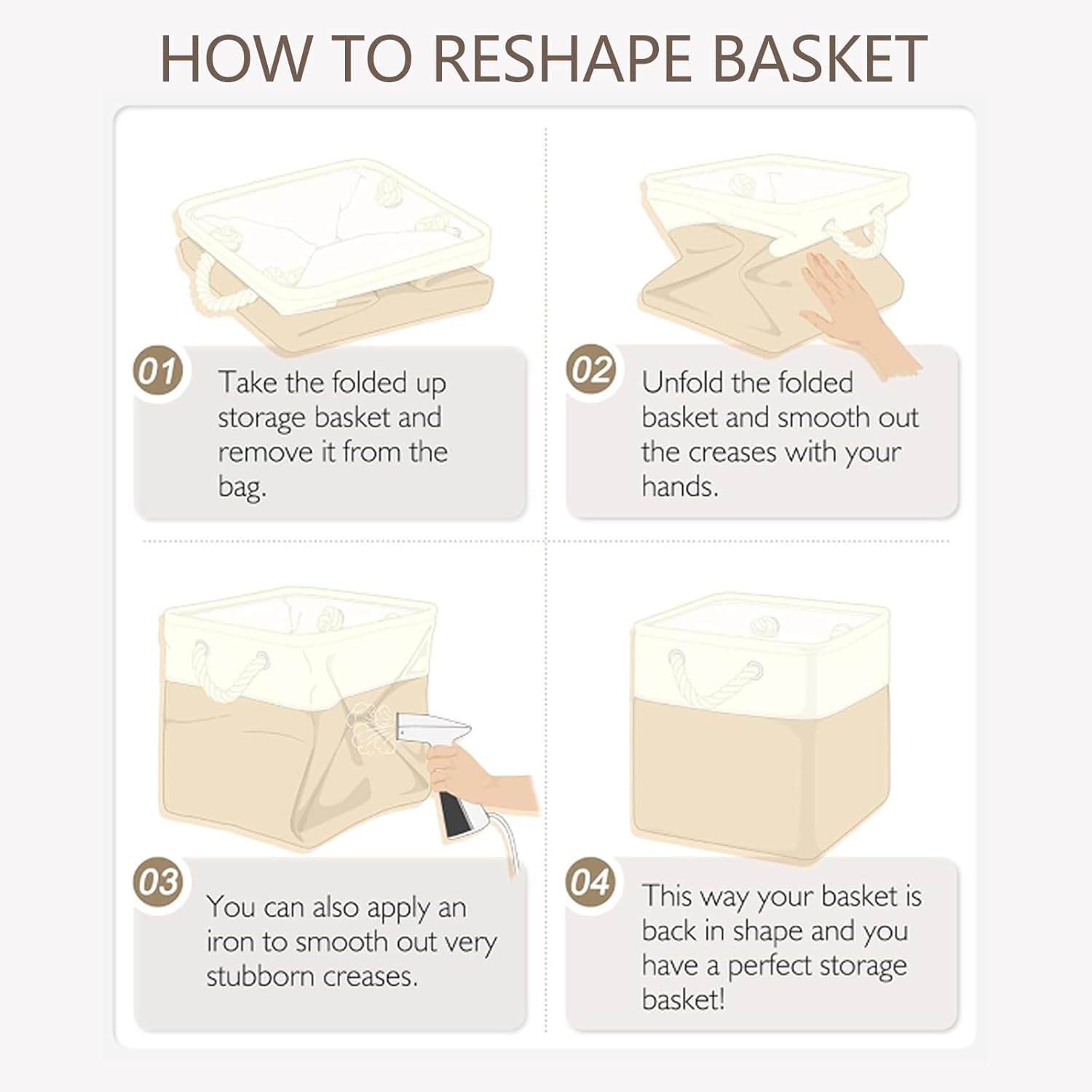 HOW TO RESHAPE BASKET

01 Take the folded up storage basket and remove it from the bag.

02 Unfold the folded basket and smooth out the creases with your hands.

03 You can also apply an iron to smooth out very stubborn creases.

04 This way your basket is back in shape and you have a perfect storage basket!