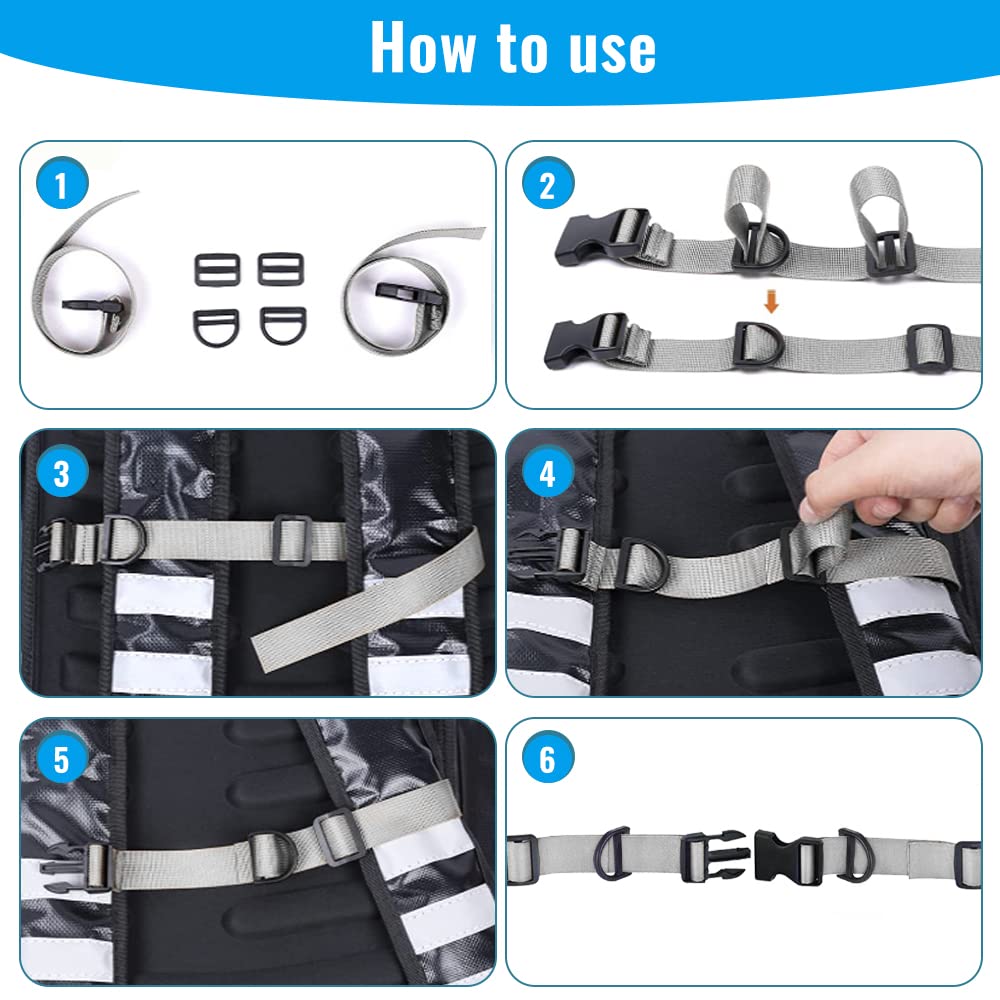 How to use

1

2

3

4

5

6