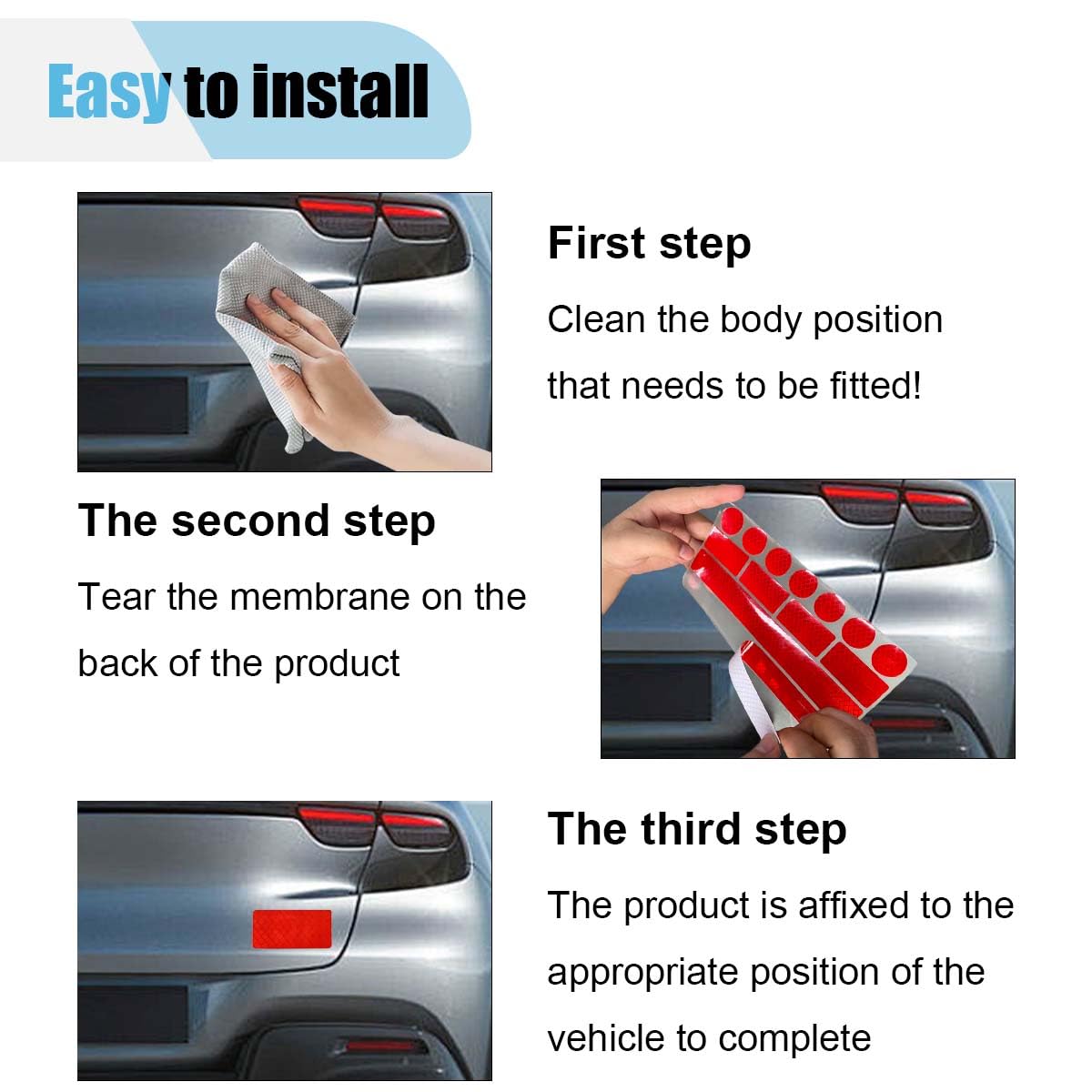 Easy to install

First step

Clean the body position that needs to be fitted!

The second step

Tear the membrane on the back of the product

The third step

The product is affixed to the appropriate position of the vehicle to complete