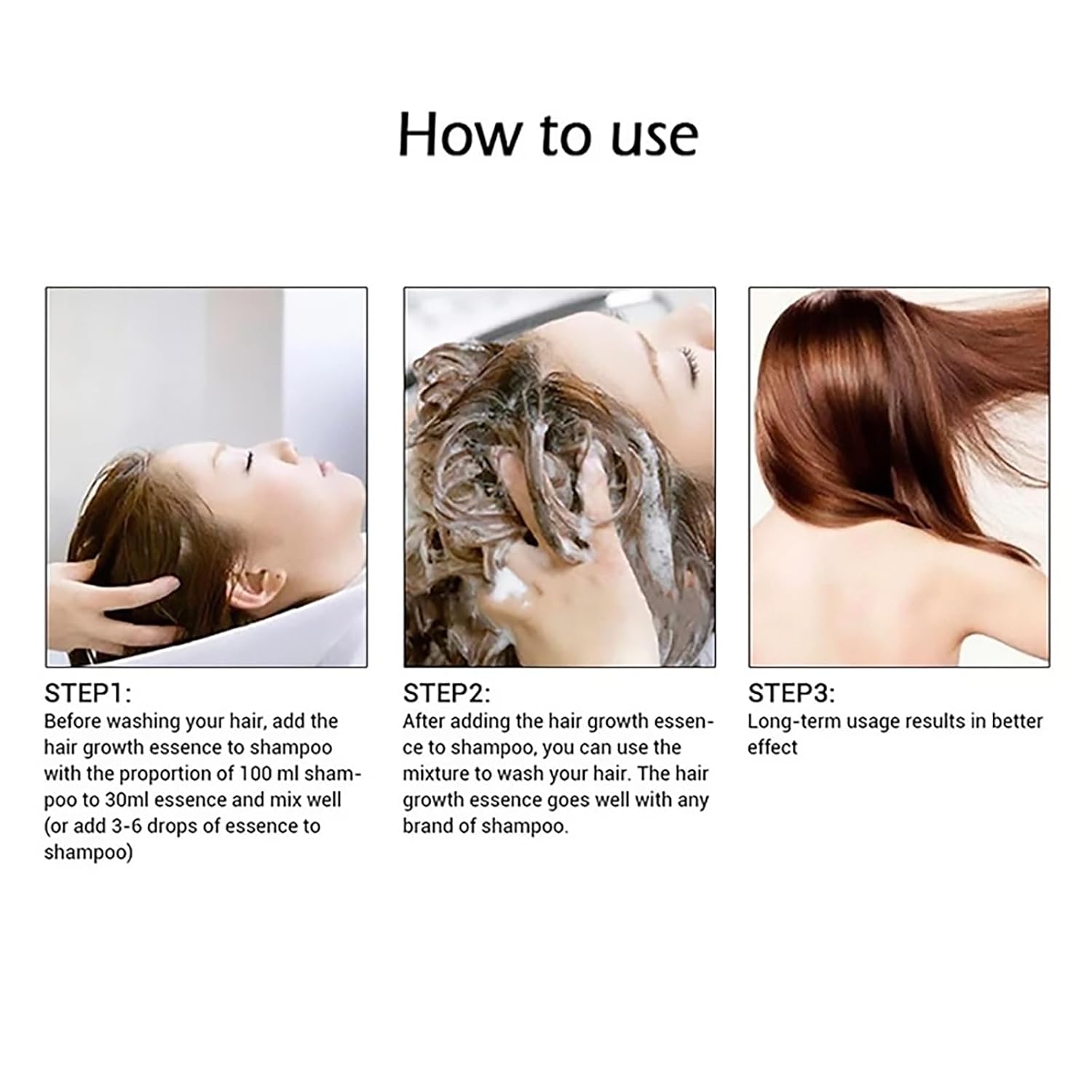 How to use

STEP1:
Before washing your hair, add the hair growth essence to shampoo with the proportion of 100 ml shampoo to 30ml essence and mix well (or add 3-6 drops of essence to shampoo)

STEP2:
After adding the hair growth essence to shampoo, you can use the mixture to wash your hair. The hair growth essence goes well with any brand of shampoo.

STEP3:
Long-term usage results in better effect