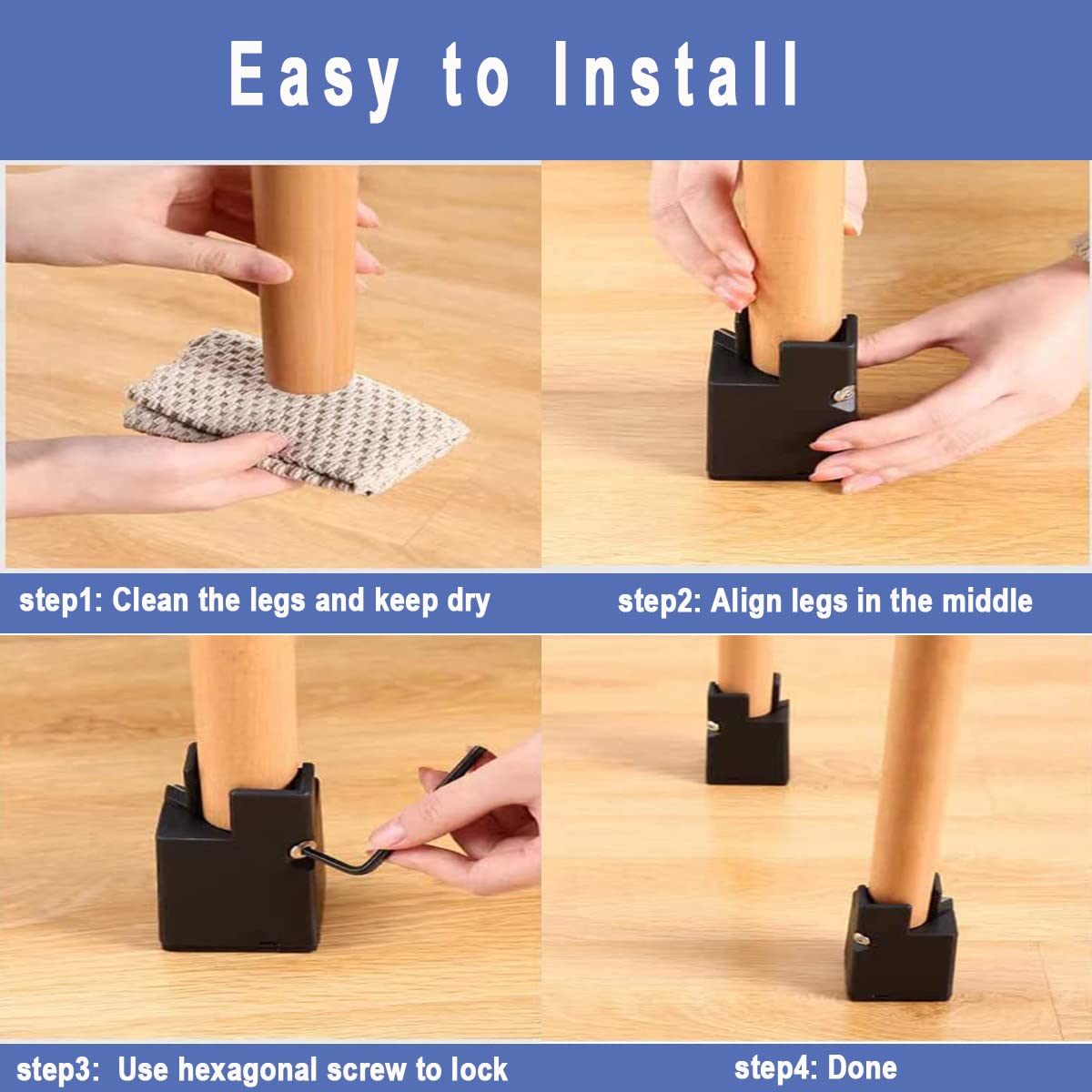 Easy to Install

step1: Clean the legs and keep dry

step2: Align legs in the middle

step3:  Use hexagonal screw to lock

step4: Done