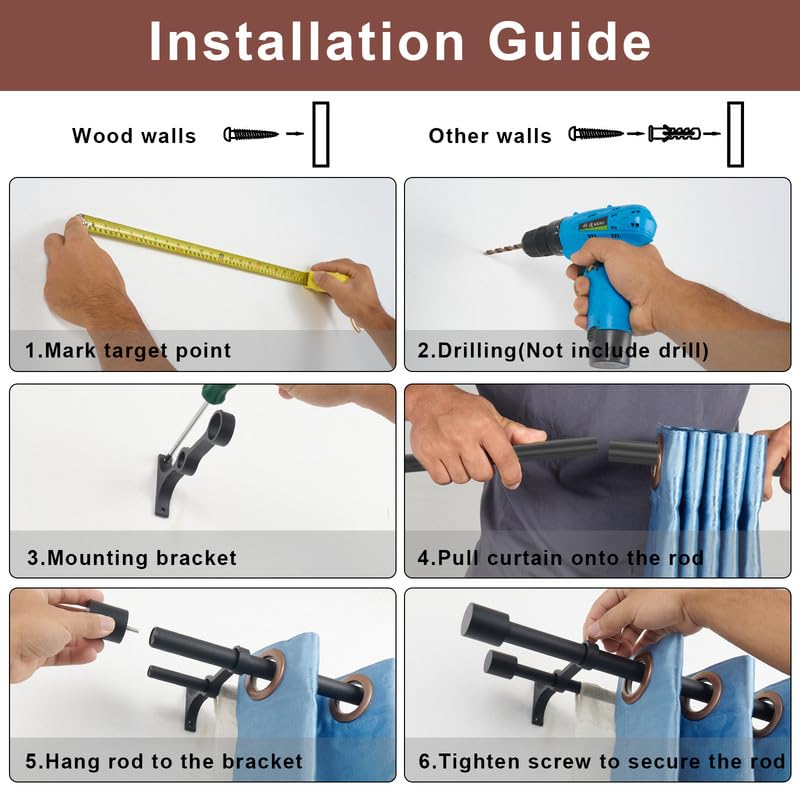 Installation Guide

Wood walls

Other walls

1.Mark target point

2.Drilling(Not include drill)

3.Mounting bracket

4.Pull curtain onto the rod

5.Hang rod to the bracket

6.Tighten screw to secure the rod