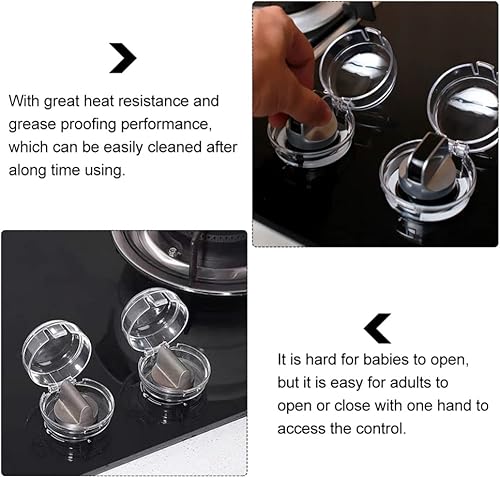 With great heat resistance and grease proofing performance, which can be easily cleaned after along time using.

It is hard for babies to open, but it is easy for adults to open or close with one hand to access the control.