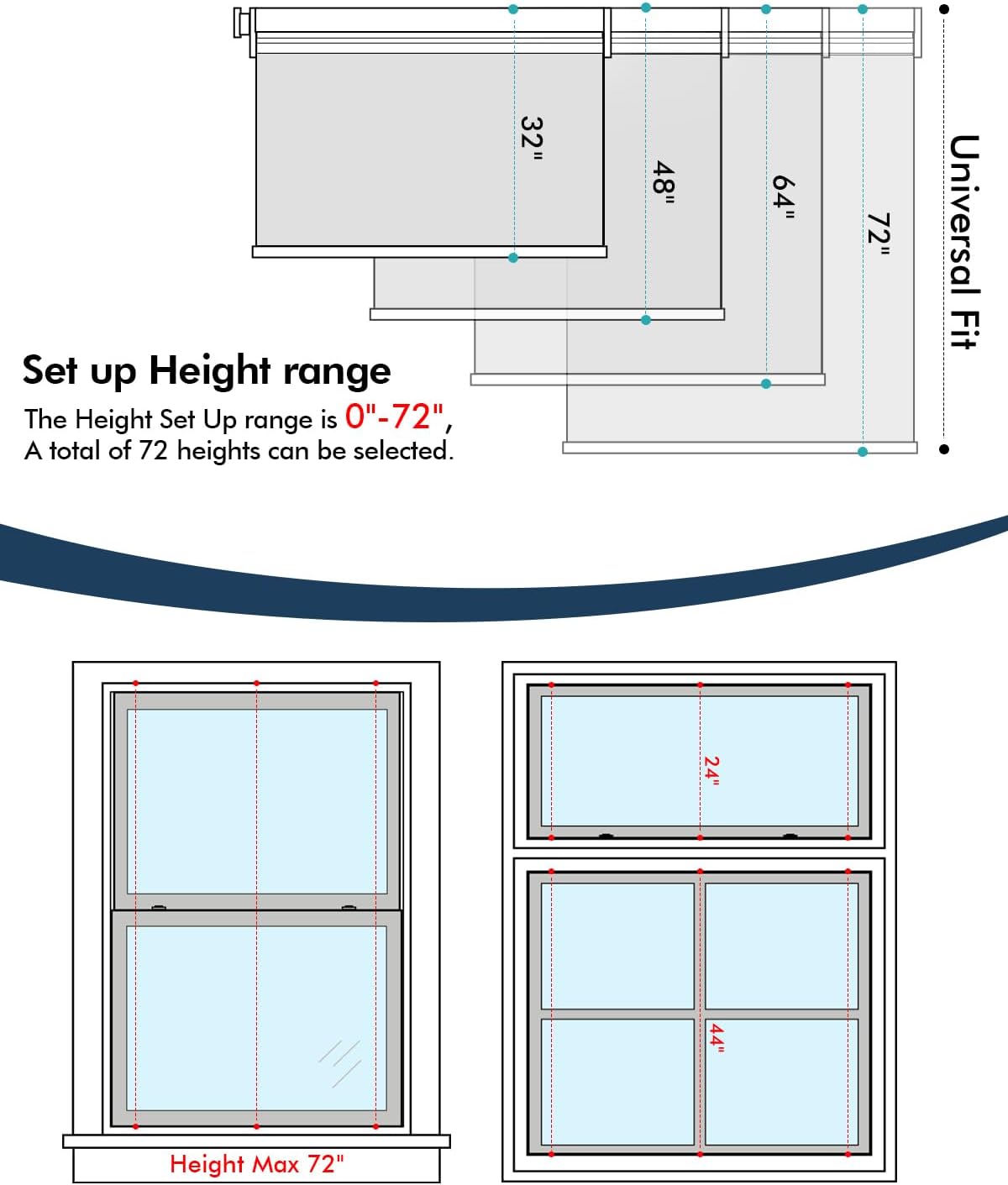 32"

48"

64"

72"

Universal Fit

Set up Height range

The Height Set Up range is 0"-72", A total of 72 heights can be selected.

24"

44"

Height Max 72"