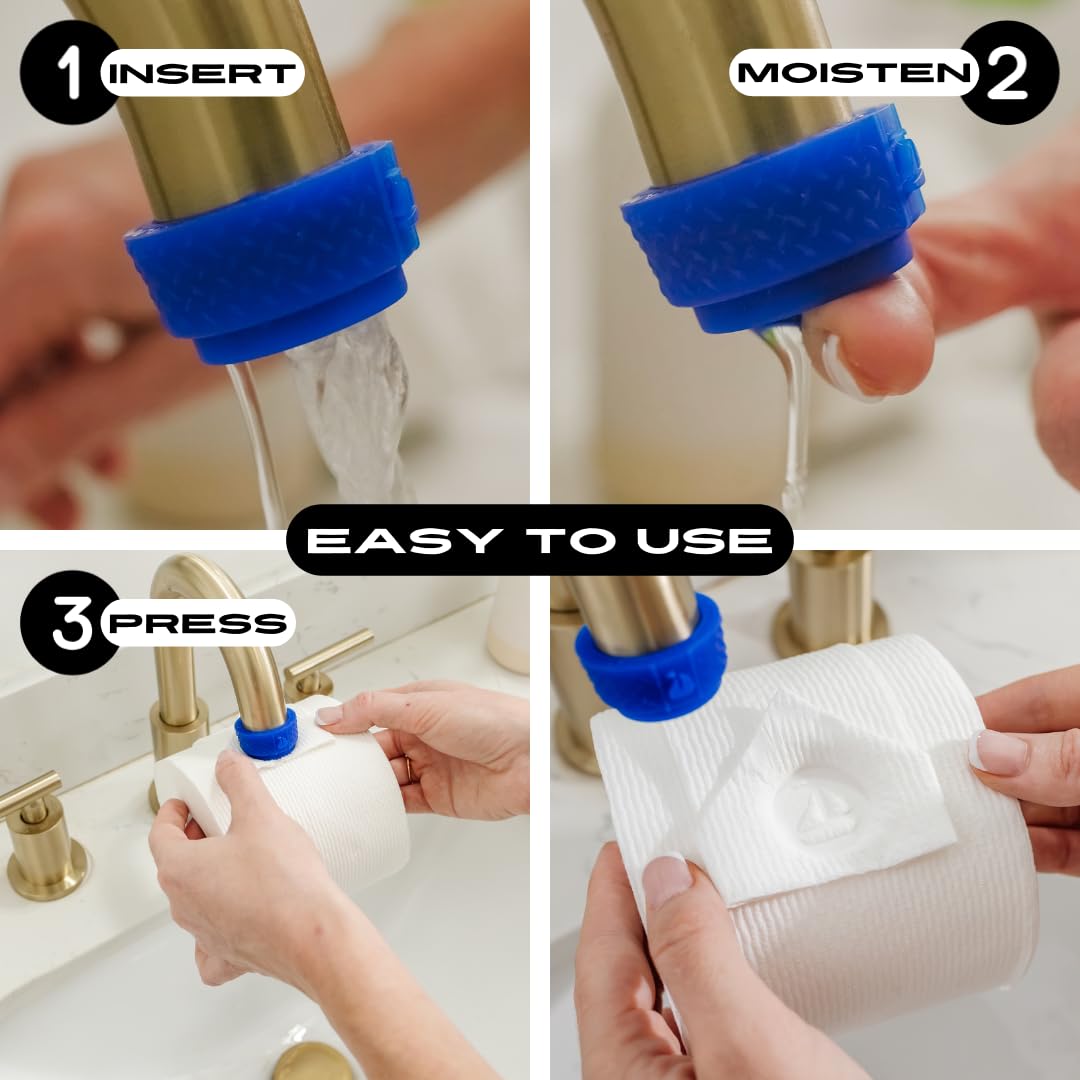 1 INSERT

MOISTEN 2

EASY TO USE

3 PRESS