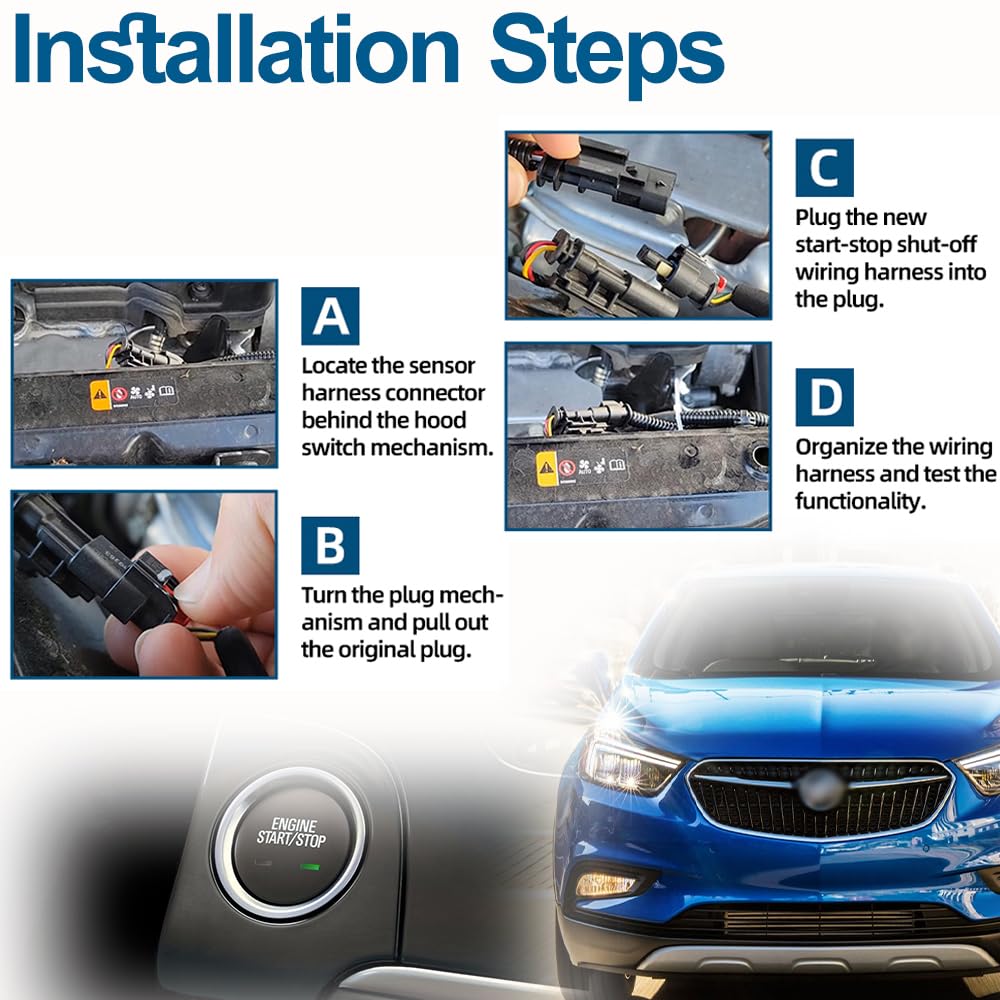 Installation Steps

A
Locate the sensor harness connector behind the hood switch mechanism.

B
Turn the plug mechanism and pull out the original plug.

C
Plug the new start-stop shut-off wiring harness into the plug.

D
Organize the wiring harness and test the functionality.

ENGINE START/STOP