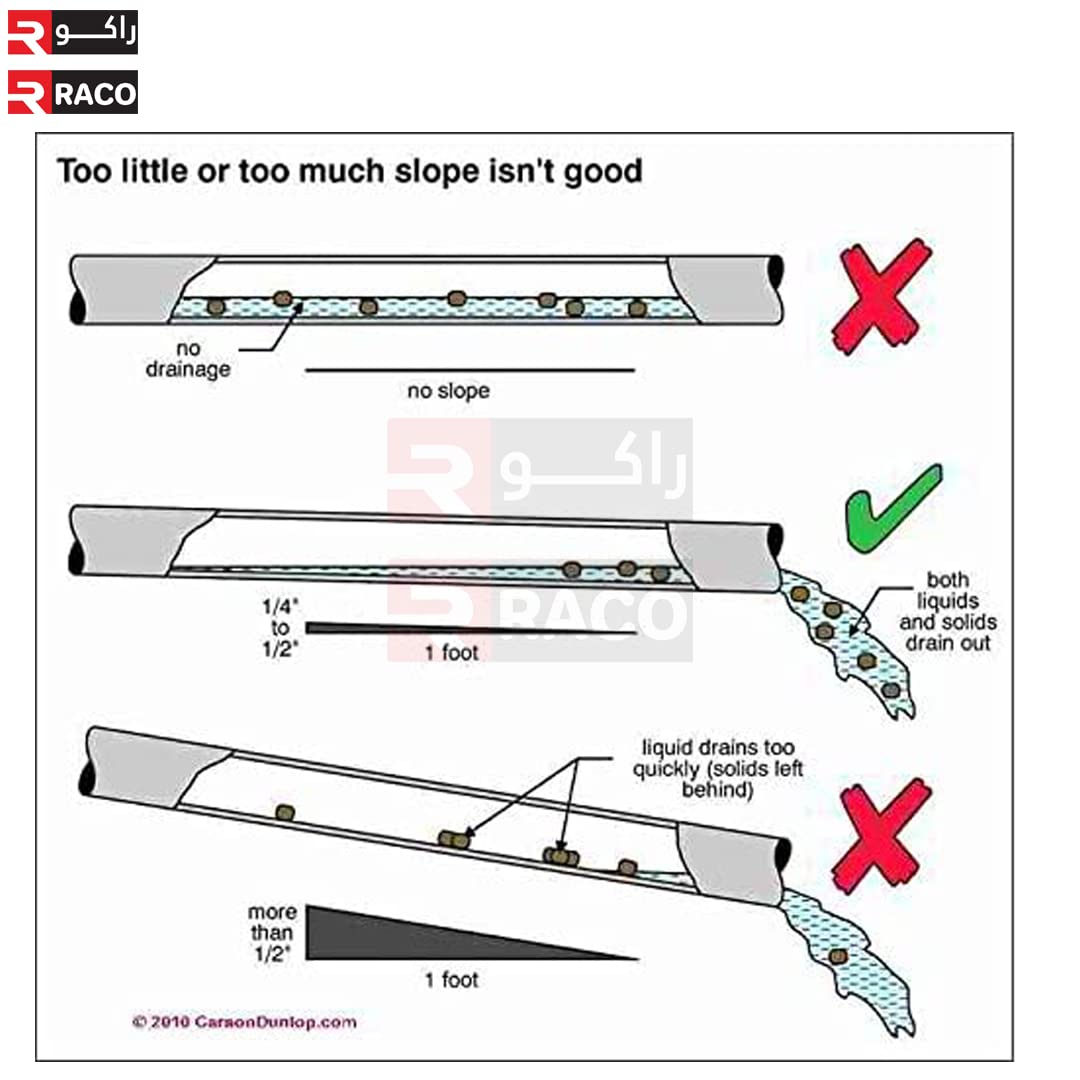 راکو
RACO

Too little or too much slope isn't good

no drainage

no slope

راکو
RACO

1/4" to 1/2"

1 foot

both liquids and solids drain out

liquid drains too quickly (solids left behind)

more than 1/2"

1 foot

© 2010 CarsonDunlop.com