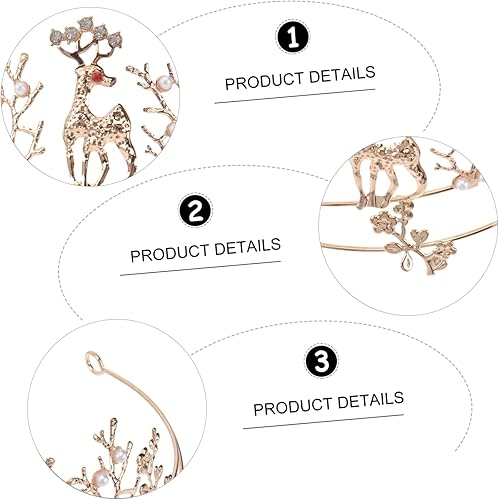 1
PRODUCT DETAILS

2
PRODUCT DETAILS

3
PRODUCT DETAILS