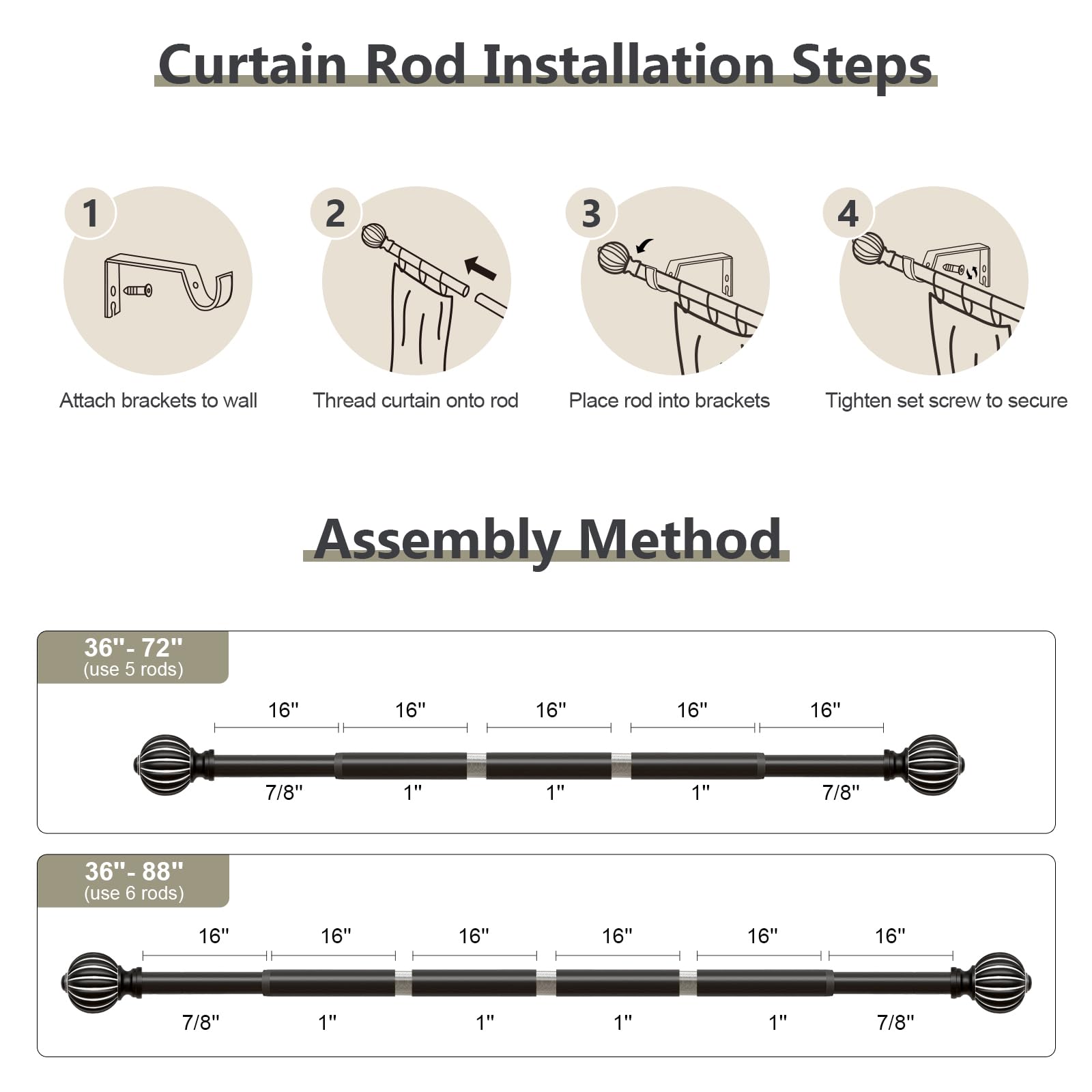 Curtain Rod Installation Steps

1
Attach brackets to wall

2
Thread curtain onto rod

3
Place rod into brackets

4
Tighten set screw to secure

Assembly Method

36''- 72''
(use 5 rods)

16'' 16'' 16'' 16'' 16''

7/8'' 1'' 1'' 1'' 7/8''

36''- 88''
(use 6 rods)

16'' 16'' 16'' 16'' 16'' 16''

7/8'' 1'' 1'' 1'' 1'' 7/8''