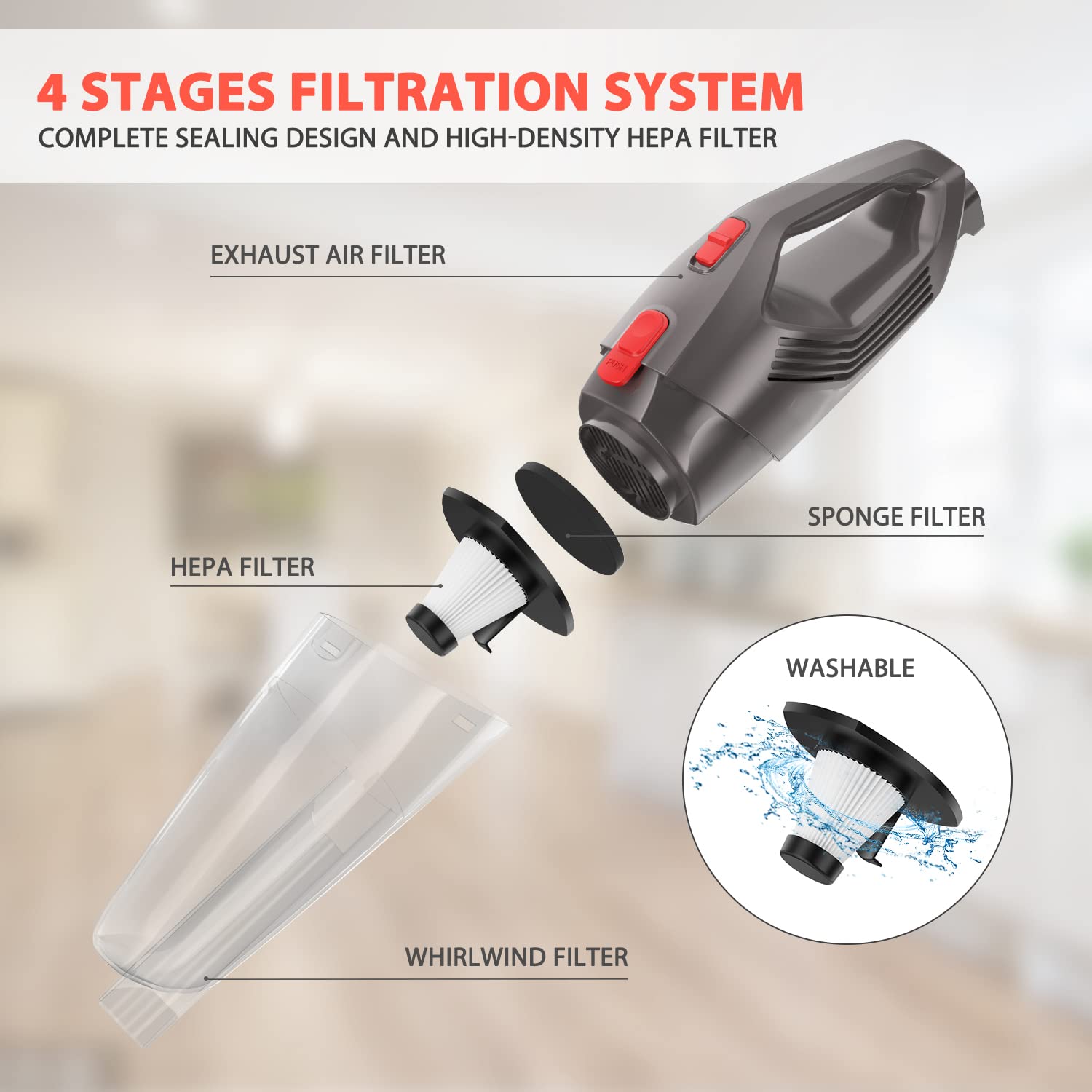 4 STAGES FILTRATION SYSTEM
COMPLETE SEALING DESIGN AND HIGH-DENSITY HEPA FILTER

EXHAUST AIR FILTER

PUSH

SPONGE FILTER

HEPA FILTER

WASHABLE

WHIRLWIND FILTER