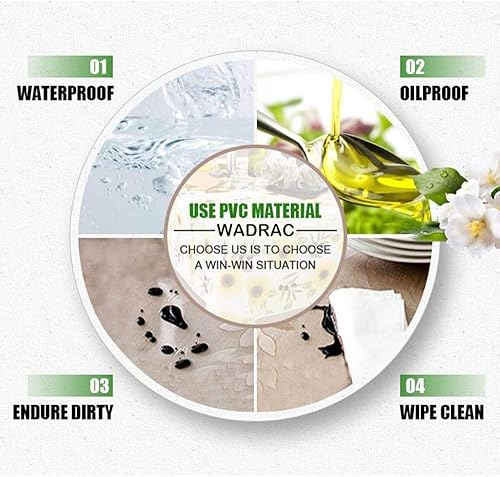 01
WATERPROOF

02
OILPROOF

USE PVC MATERIAL
WADRAC
CHOOSE US IS TO CHOOSE A WIN-WIN SITUATION

03
ENDURE DIRTY

04
WIPE CLEAN