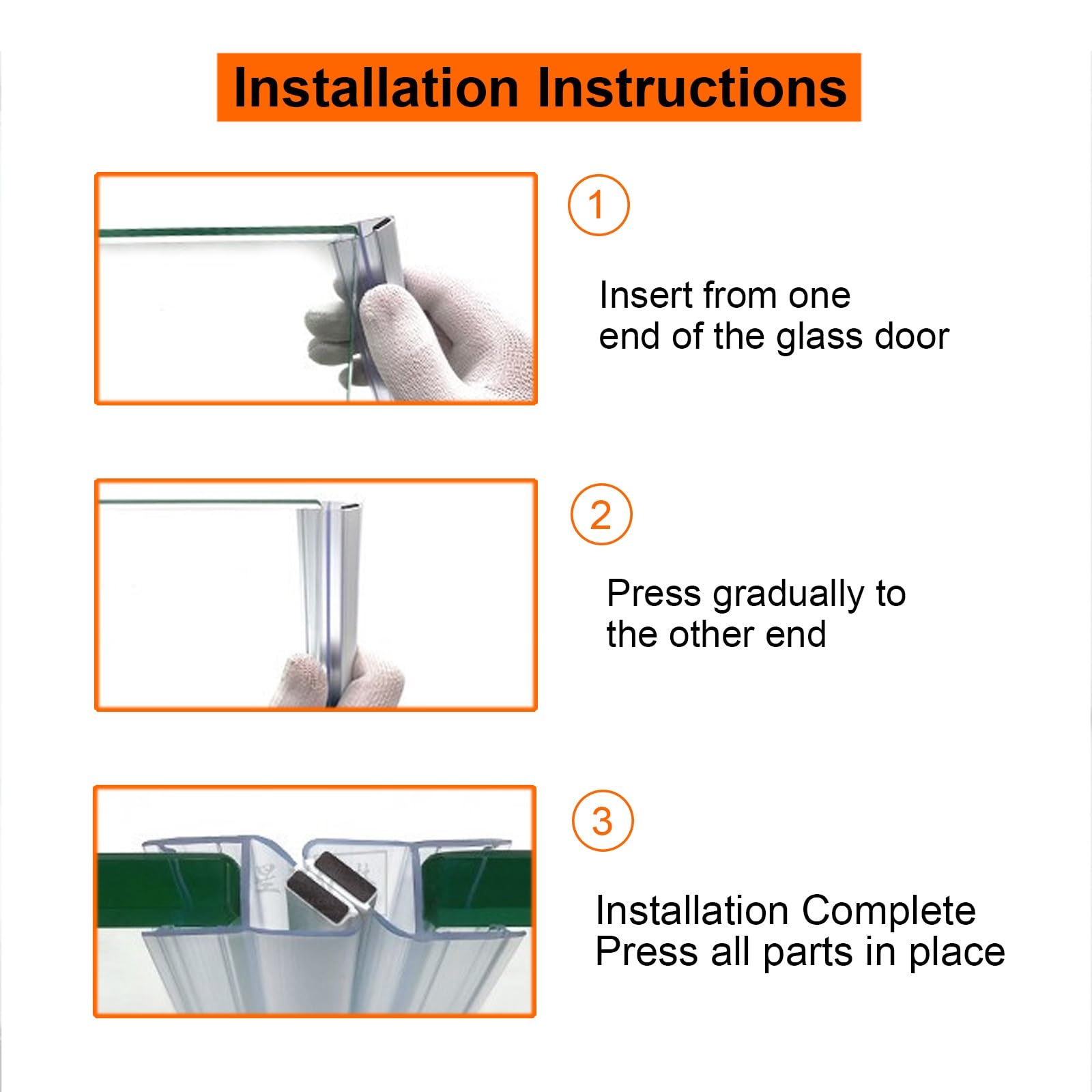 Installation Instructions

1

Insert from one end of the glass door

2

Press gradually to the other end

3

Installation Complete
Press all parts in place