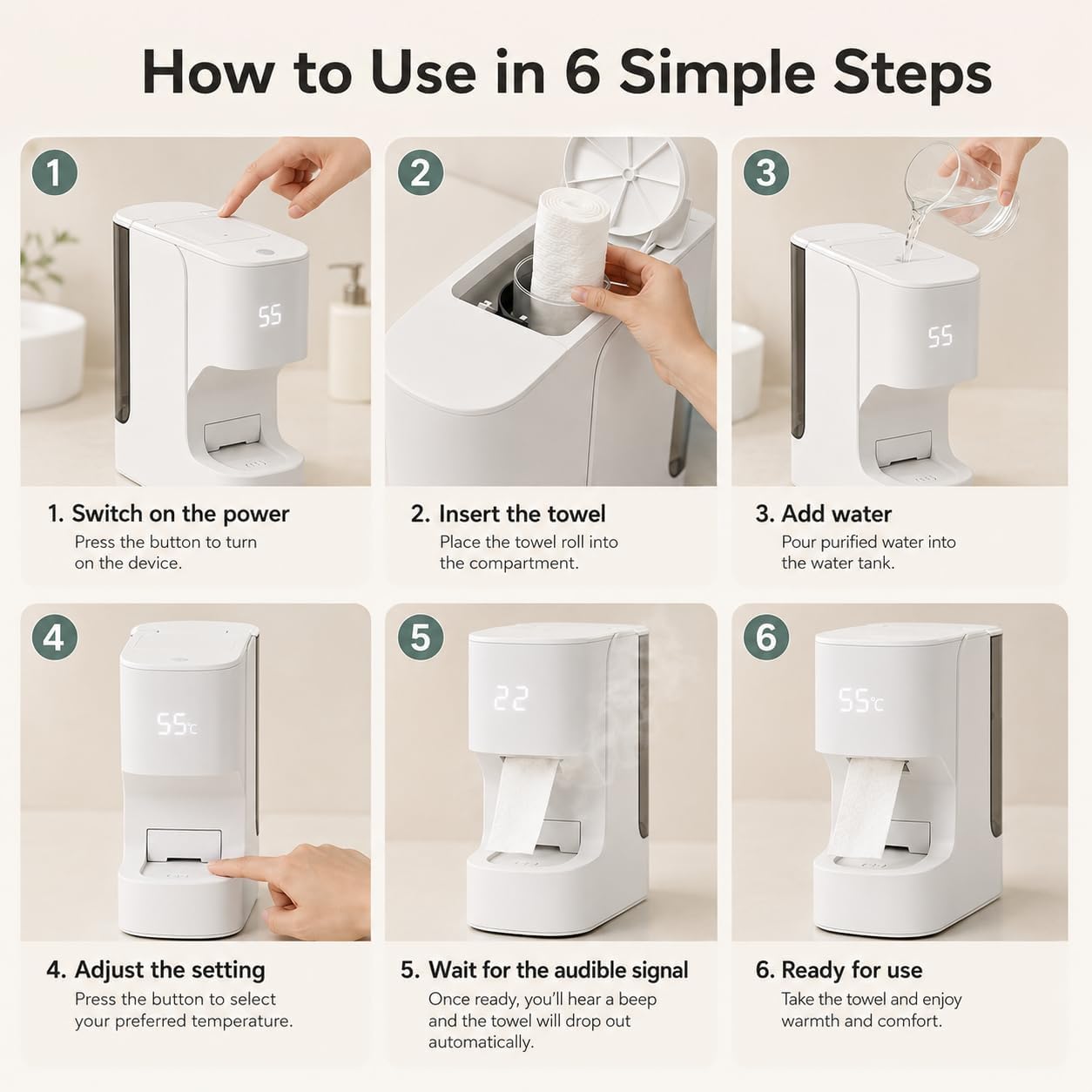 How to Use in 6 Simple Steps

1

55

1. Switch on the power
Press the button to turn on the device.

2

2. Insert the towel
Place the towel roll into the compartment.

3

55

3. Add water
Pour purified water into the water tank.

4

55℃

4. Adjust the setting
Press the button to select your preferred temperature.

5

22

5. Wait for the audible signal
Once ready, you'll hear a beep and the towel will drop out automatically.

6

55℃

6. Ready for use
Take the towel and enjoy warmth and comfort.