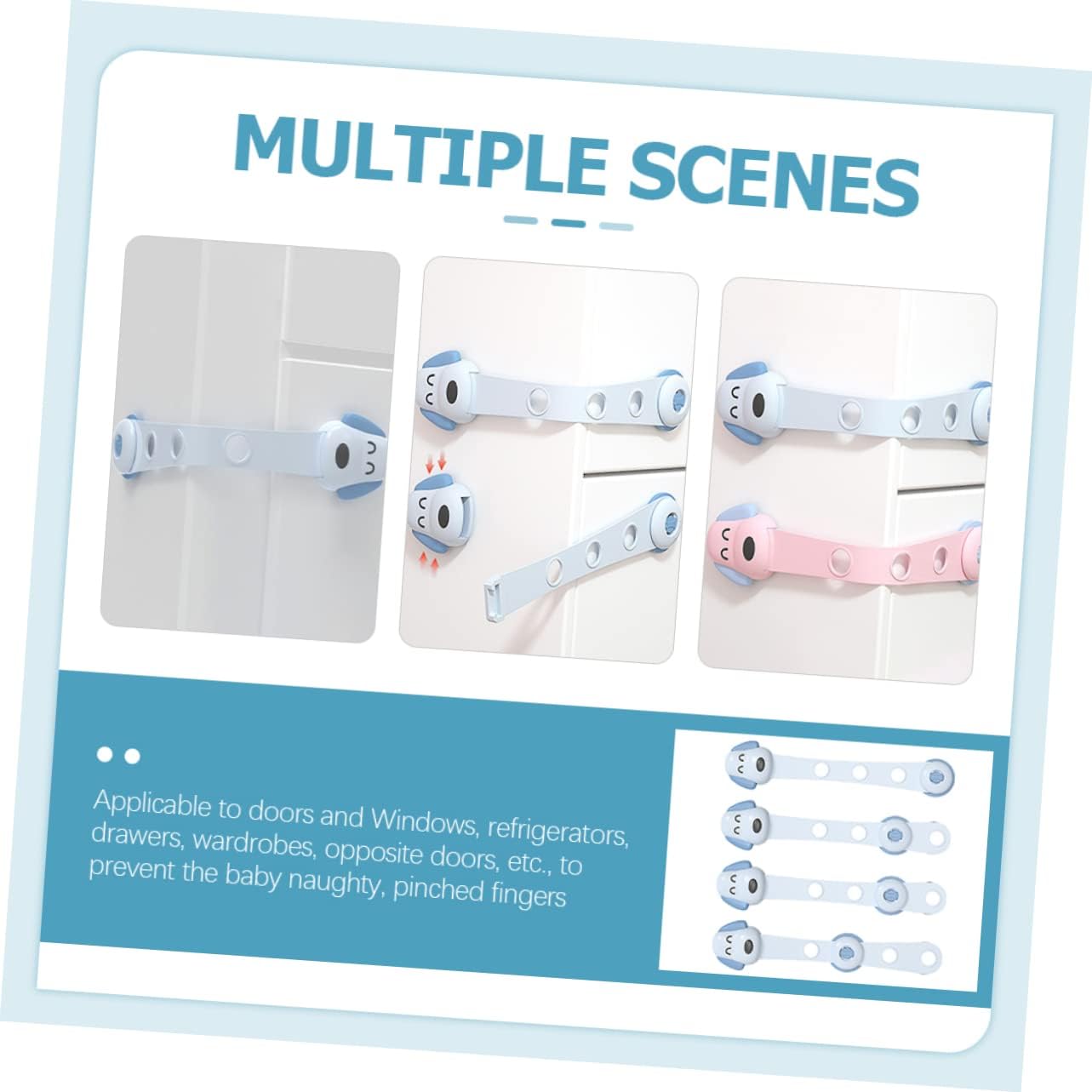 MULTIPLE SCENES

Applicable to doors and Windows, refrigerators, drawers, wardrobes, opposite doors, etc., to prevent the baby naughty, pinched fingers