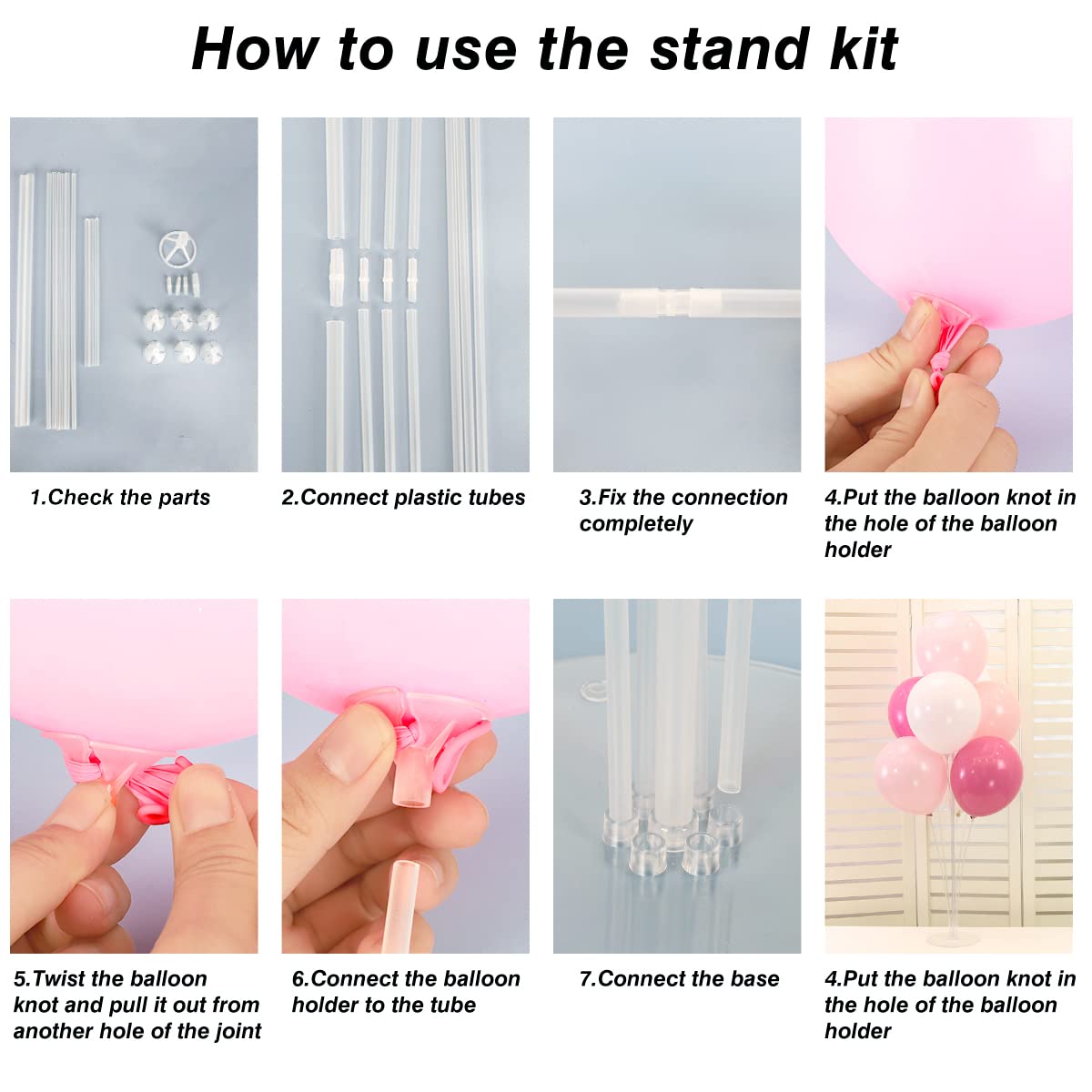 How to use the stand kit

1.Check the parts

2.Connect plastic tubes

3.Fix the connection completely

4.Put the balloon knot in the hole of the balloon holder

5.Twist the balloon knot and pull it out from another hole of the joint

6.Connect the balloon holder to the tube

7.Connect the base

4.Put the balloon knot in the hole of the balloon holder