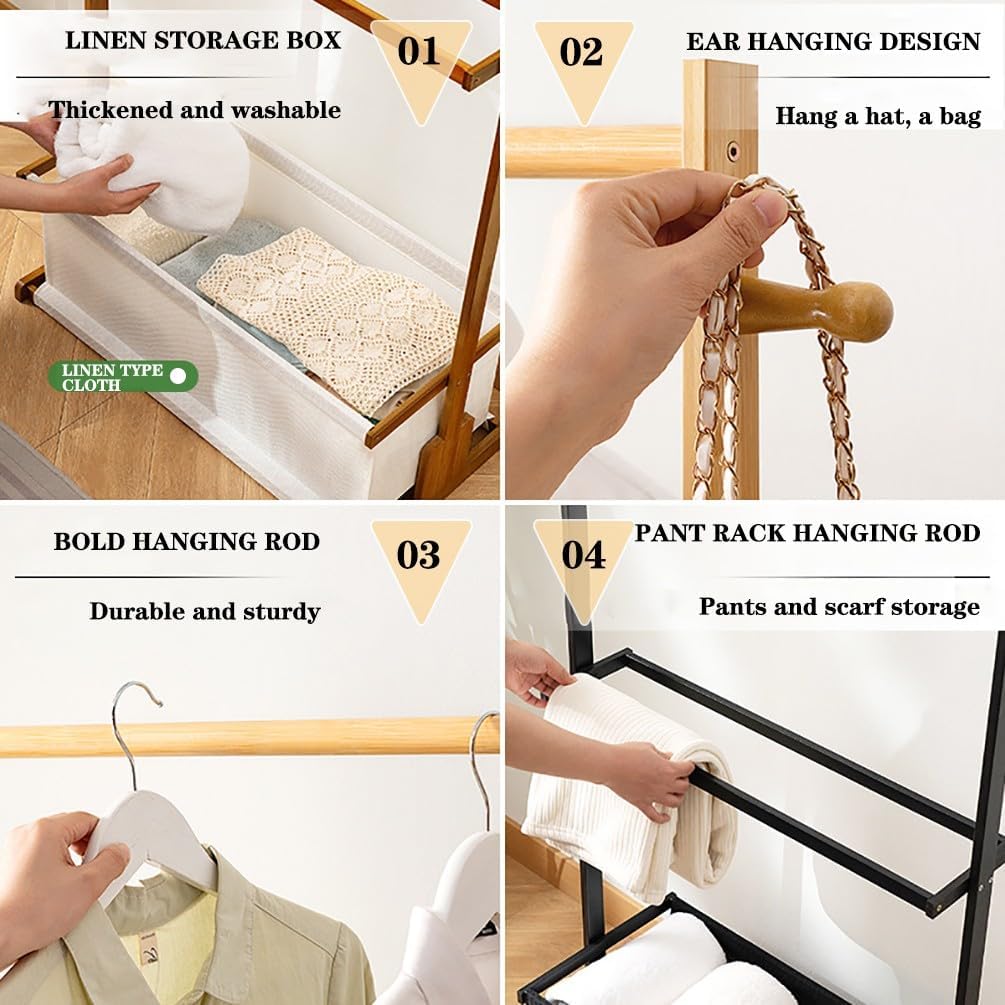 LINEN STORAGE BOX

01

Thickened and washable

LINEN TYPE CLOTH

02

EAR HANGING DESIGN

Hang a hat, a bag

BOLD HANGING ROD

03

Durable and sturdy

04

PANT RACK HANGING ROD

Pants and scarf storage