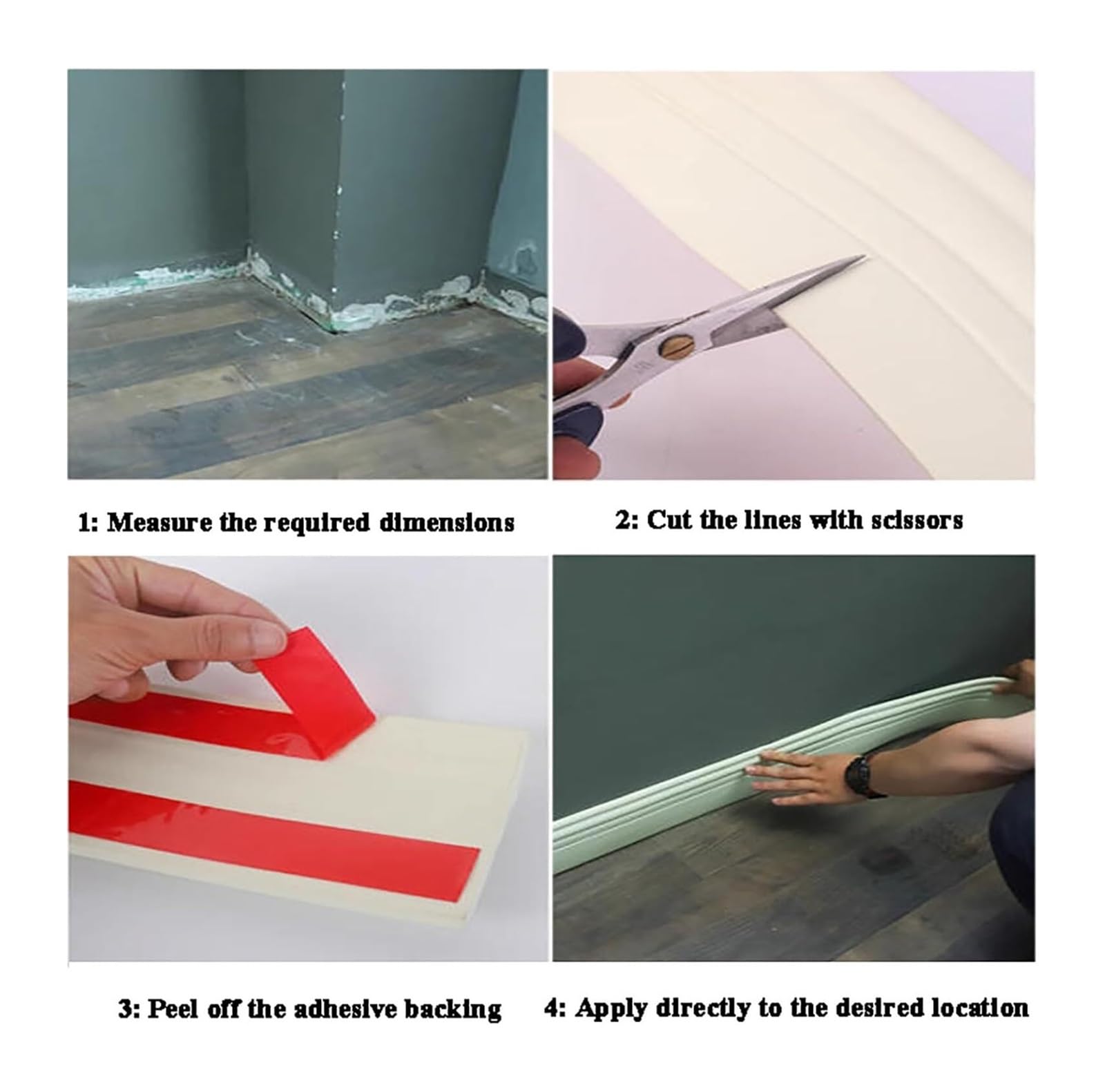 1: Measure the required dimensions

2: Cut the lines with scissors

3: Peel off the adhesive backing

4: Apply directly to the desired location