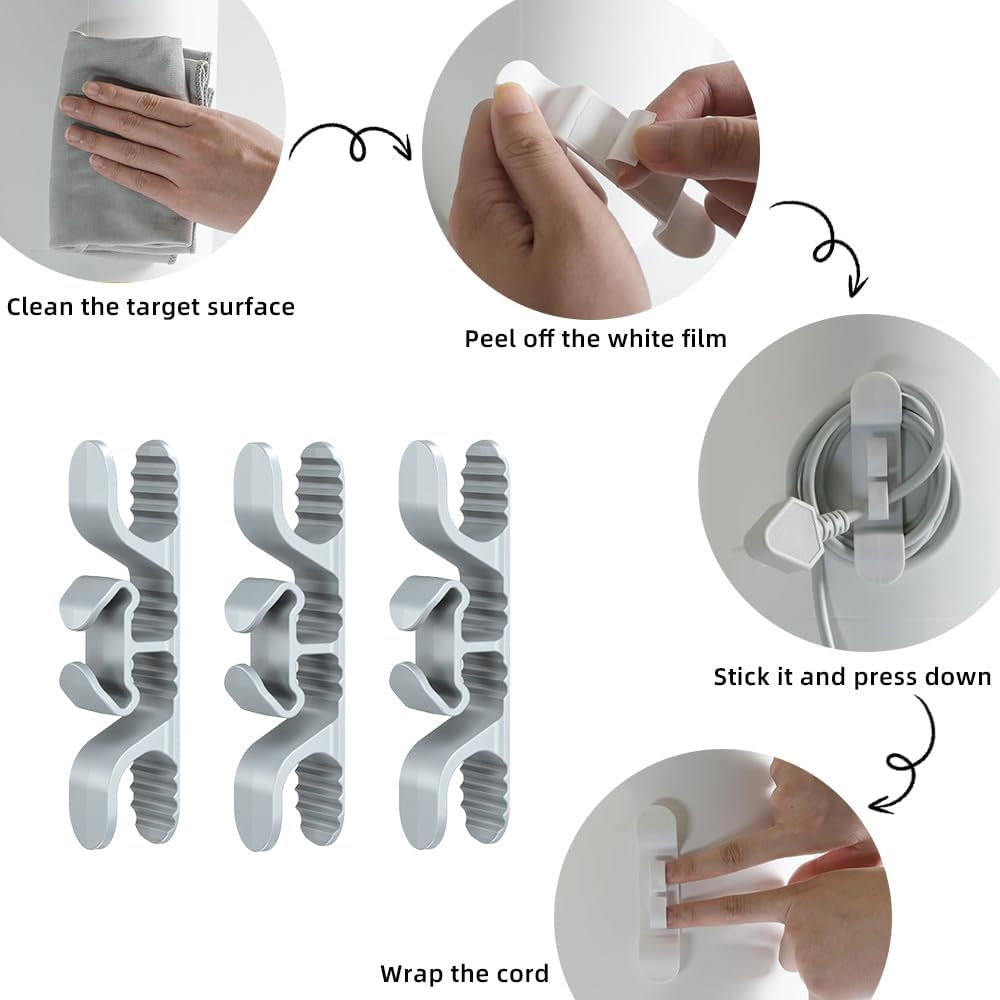 Clean the target surface

Peel off the white film

Stick it and press down

Wrap the cord