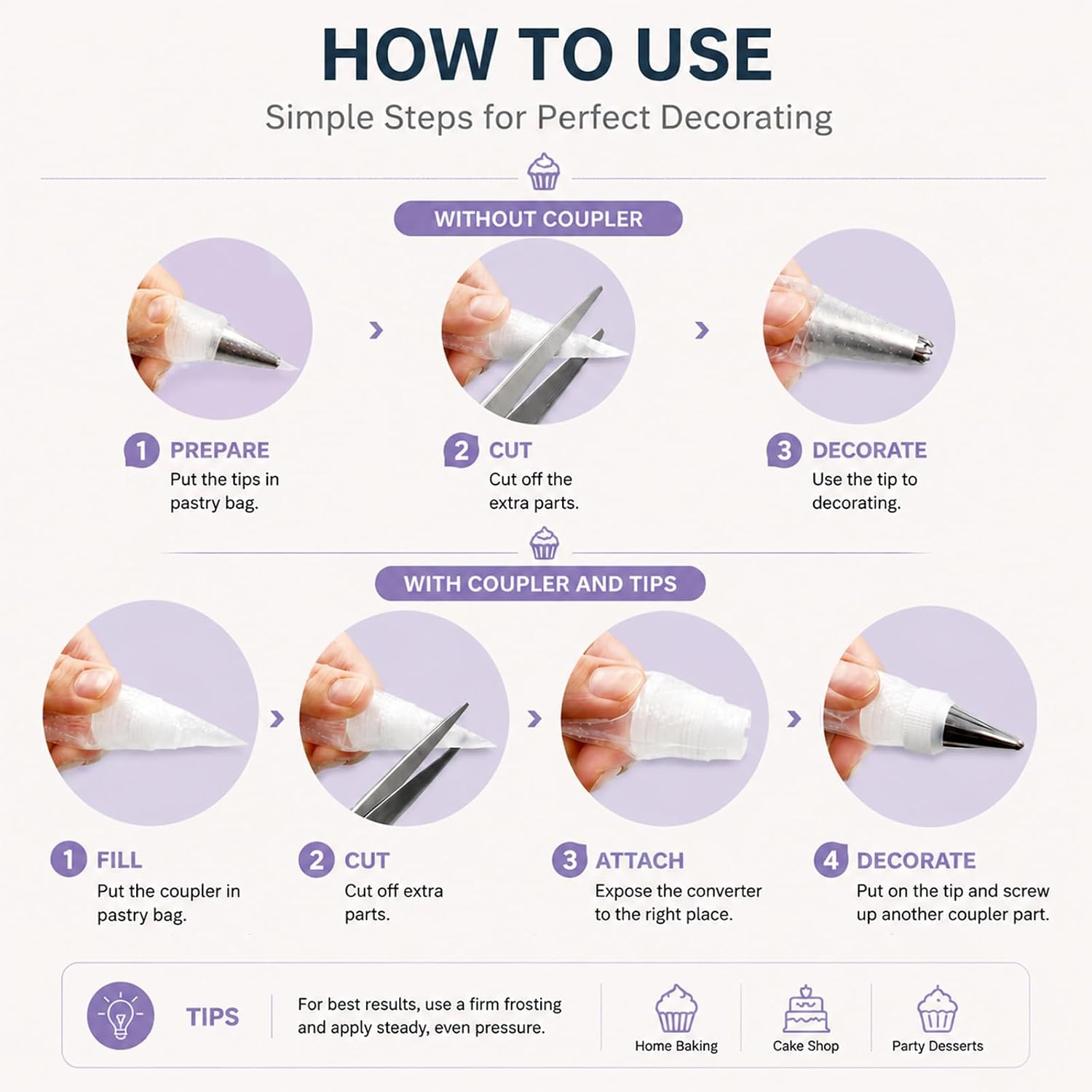 HOW TO USE

Simple Steps for Perfect Decorating

WITHOUT COUPLER

1 PREPARE
Put the tips in pastry bag.

2 CUT
Cut off the extra parts.

3 DECORATE
Use the tip to decorating.

WITH COUPLER AND TIPS

1 FILL
Put the coupler in pastry bag.

2 CUT
Cut off extra parts.

3 ATTACH
Expose the converter to the right place.

4 DECORATE
Put on the tip and screw up another coupler part.

TIPS

For best results, use a firm frosting and apply steady, even pressure.

Home Baking

Cake Shop

Party Desserts