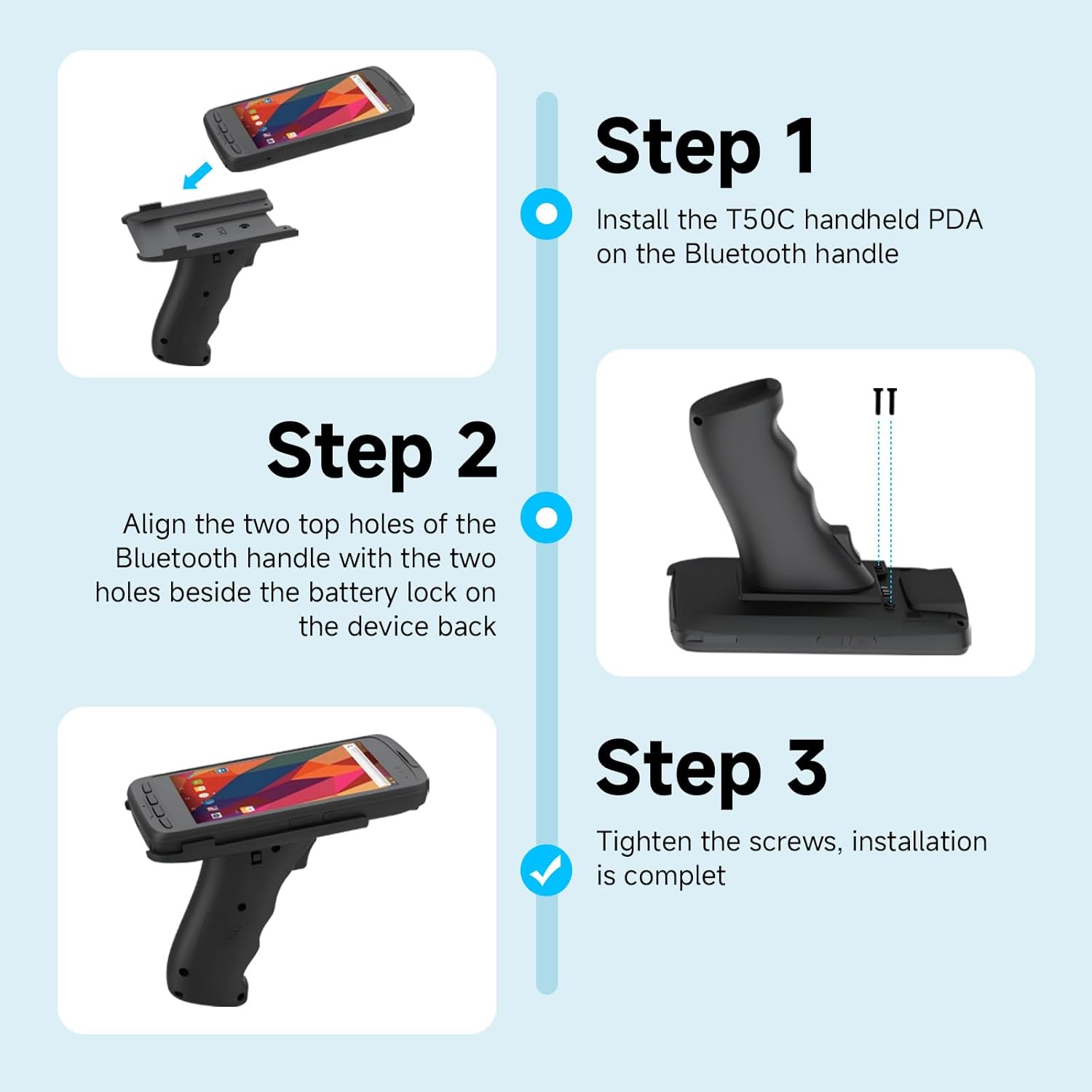 Step 1

Install the T50C handheld PDA on the Bluetooth handle

Step 2

Align the two top holes of the Bluetooth handle with the two holes beside the battery lock on the device back

Step 3

Tighten the screws, installation is complet