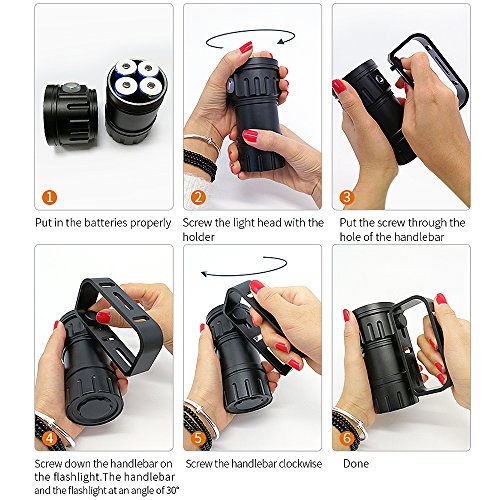 1
Put in the batteries properly

2
Screw the light head with the holder

3
Put the screw through the hole of the handlebar

4
Screw down the handlebar on the flashlight.The handlebar and the flashlight at an angle of 30°

5
Screw the handlebar clockwise

6
Done