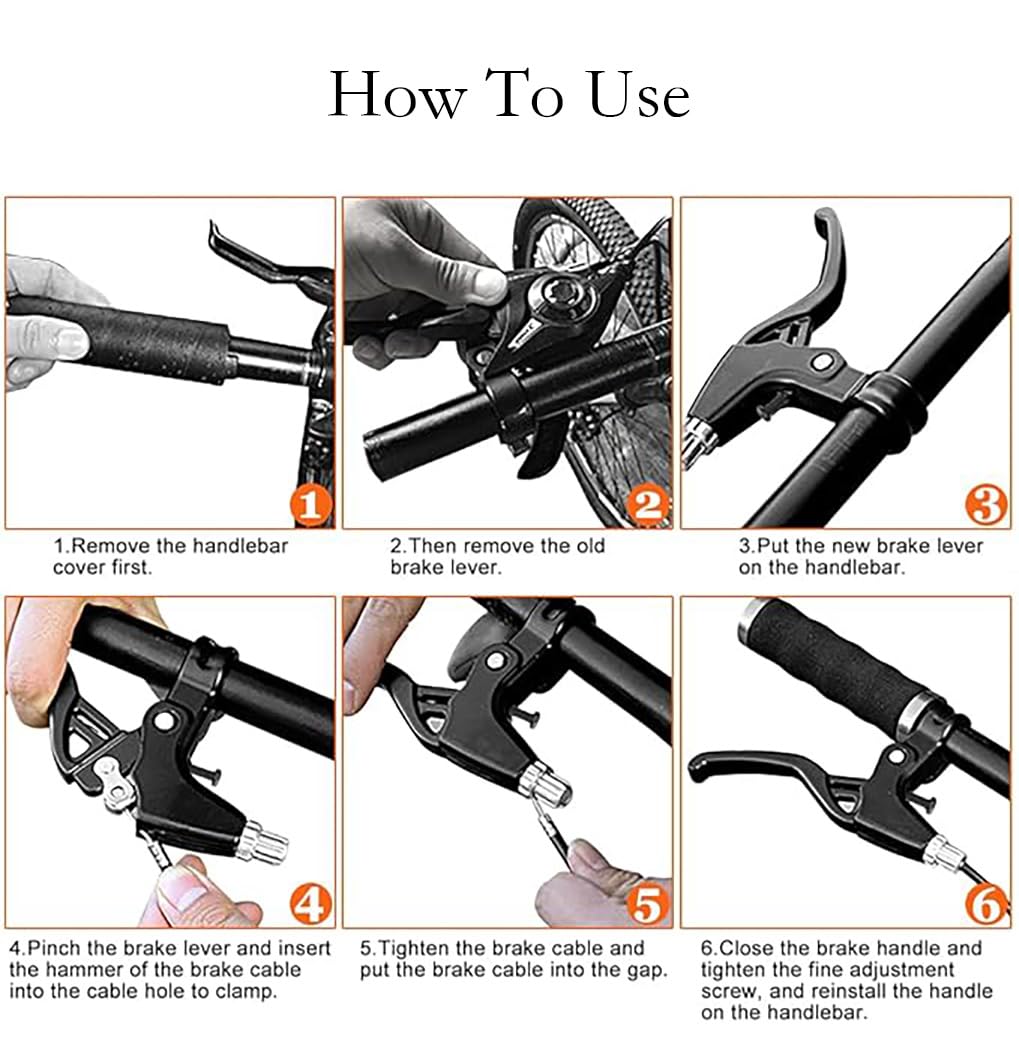 How To Use

1

1.Remove the handlebar cover first.

2

2.Then remove the old brake lever.

3

3.Put the new brake lever on the handlebar.

4

4.Pinch the brake lever and insert the hammer of the brake cable into the cable hole to clamp.

5

5.Tighten the brake cable and put the brake cable into the gap.

6

6.Close the brake handle and tighten the fine adjustment screw, and reinstall the handle on the handlebar.