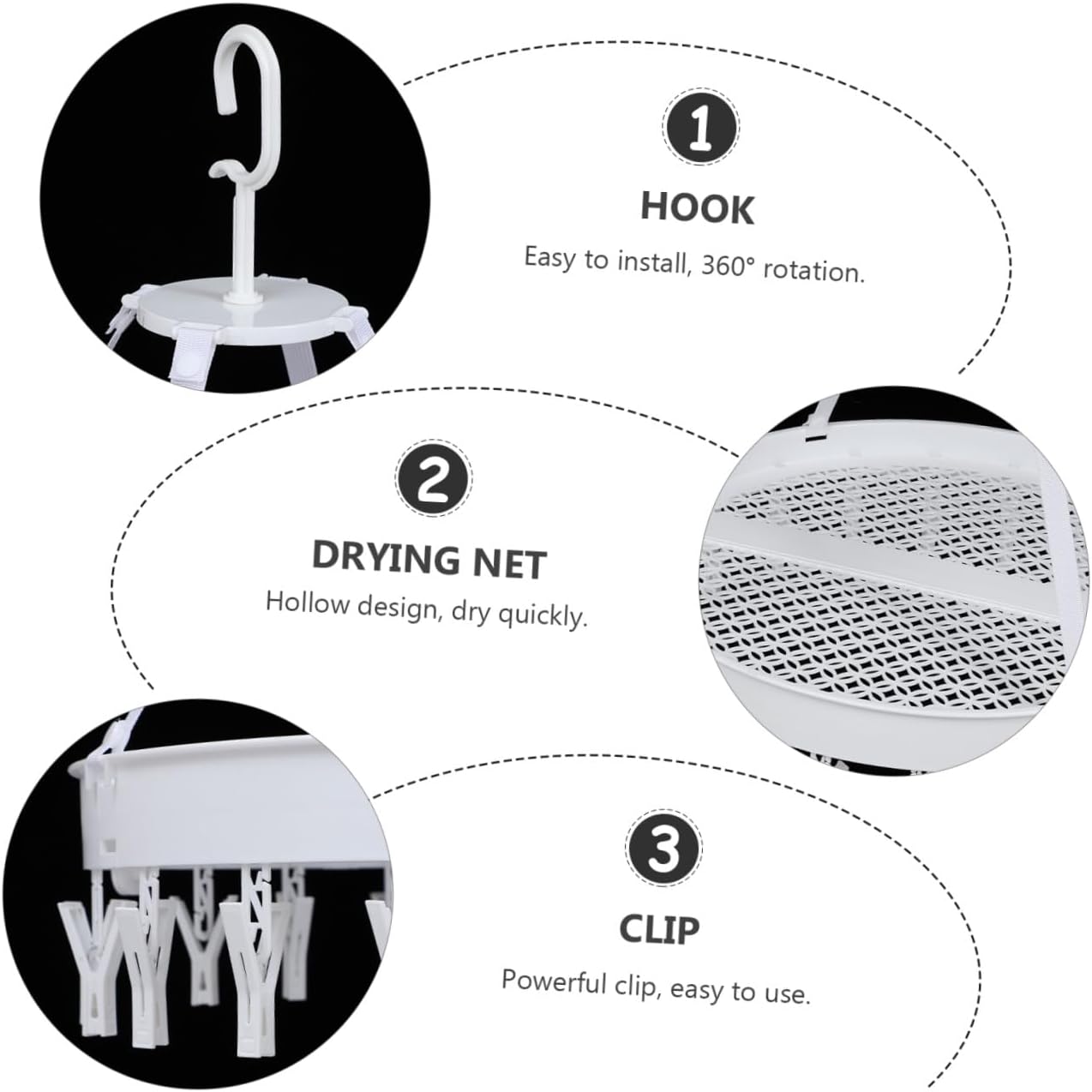 1

HOOK

Easy to install, 360° rotation.

2

DRYING NET

Hollow design, dry quickly.

3

CLIP

Powerful clip, easy to use.