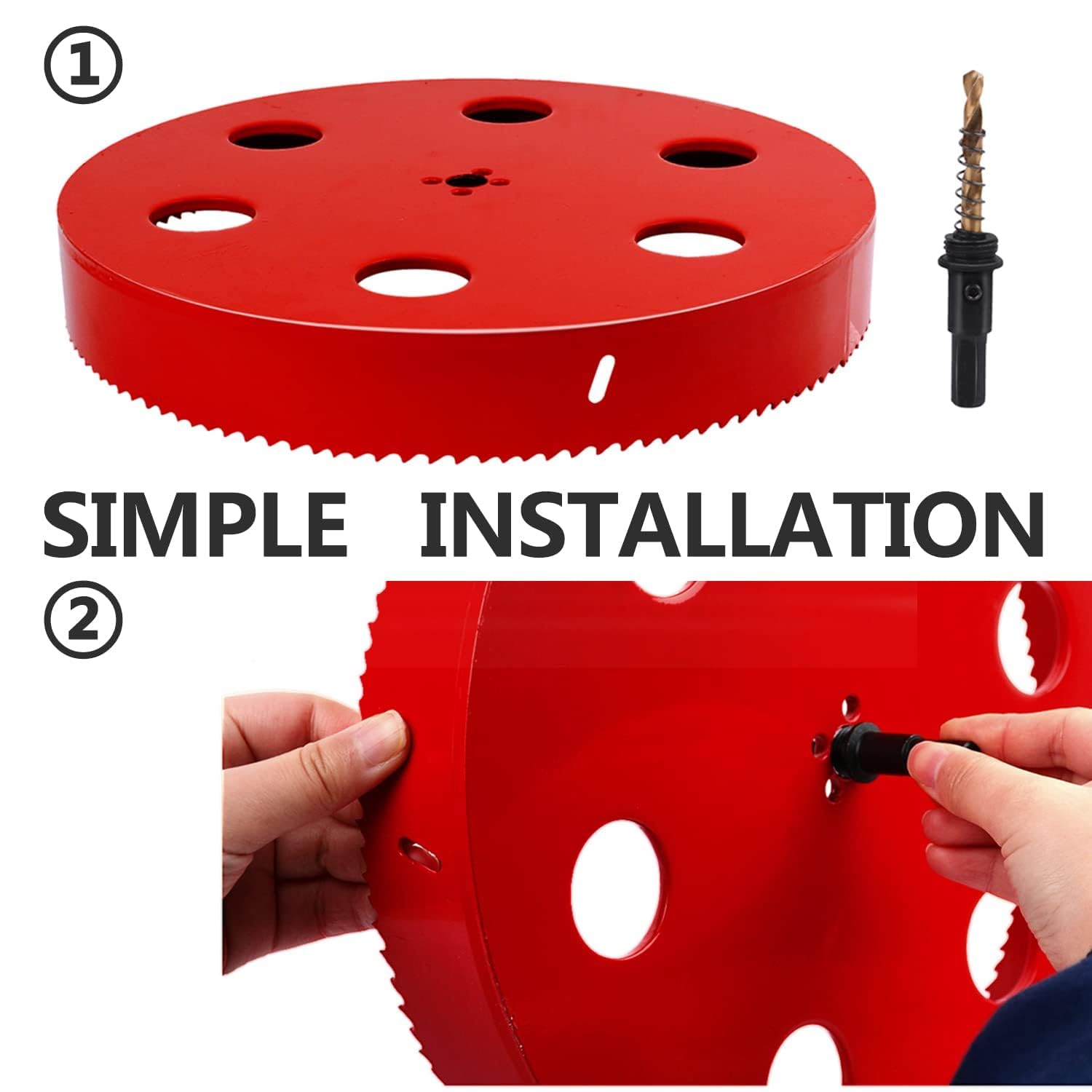 ①

SIMPLE INSTALLATION

②