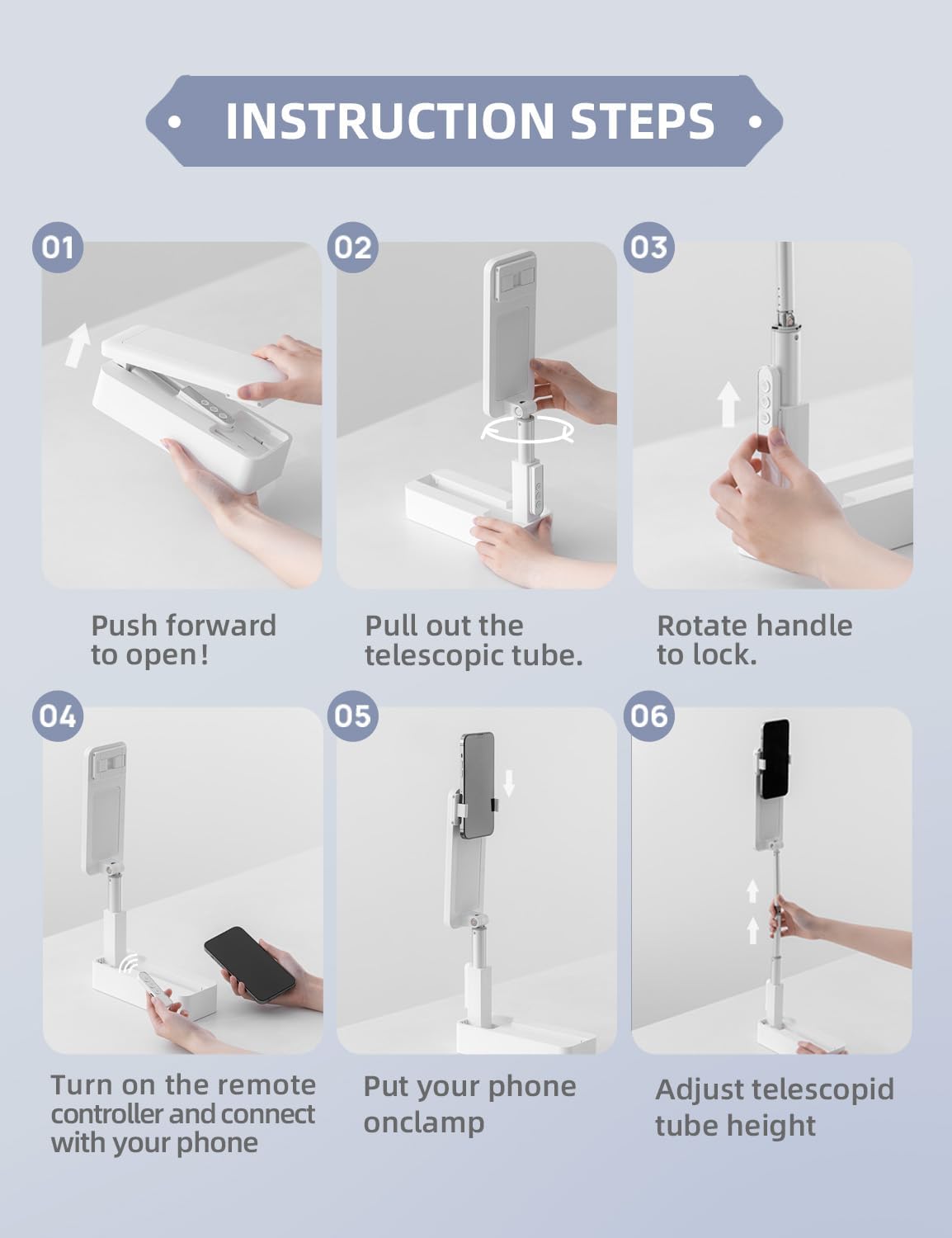 INSTRUCTION STEPS

01

Push forward to open!

02

Pull out the telescopic tube.

03

Rotate handle to lock.

04

Turn on the remote controller and connect with your phone

05

Put your phone onclamp

06

Adjust telescopid tube height