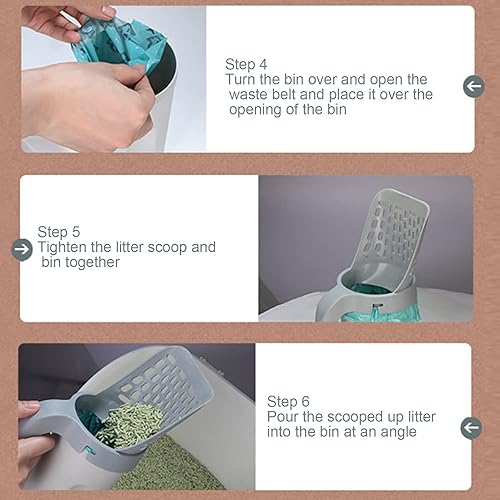 Step 4
Turn the bin over and open the waste belt and place it over the opening of the bin

Step 5
Tighten the litter scoop and bin together

Step 6
Pour the scooped up litter into the bin at an angle