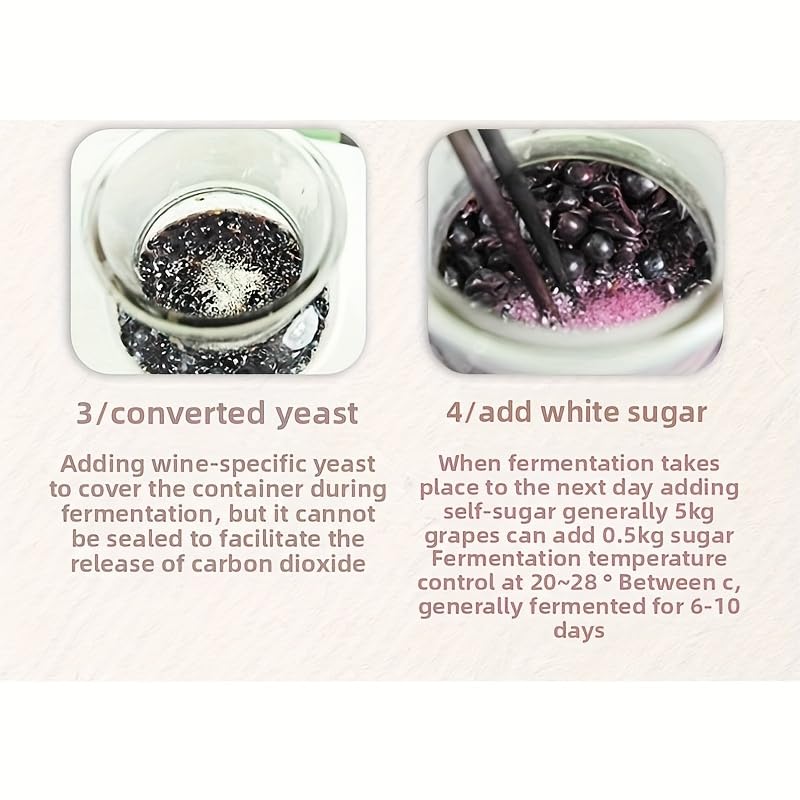 3/converted yeast

Adding wine-specific yeast to cover the container during fermentation, but it cannot be sealed to facilitate the release of carbon dioxide

4/add white sugar

When fermentation takes place to the next day adding self-sugar generally 5kg grapes can add 0.5kg sugar Fermentation temperature control at 20~28 ° Between c, generally fermented for 6-10 days