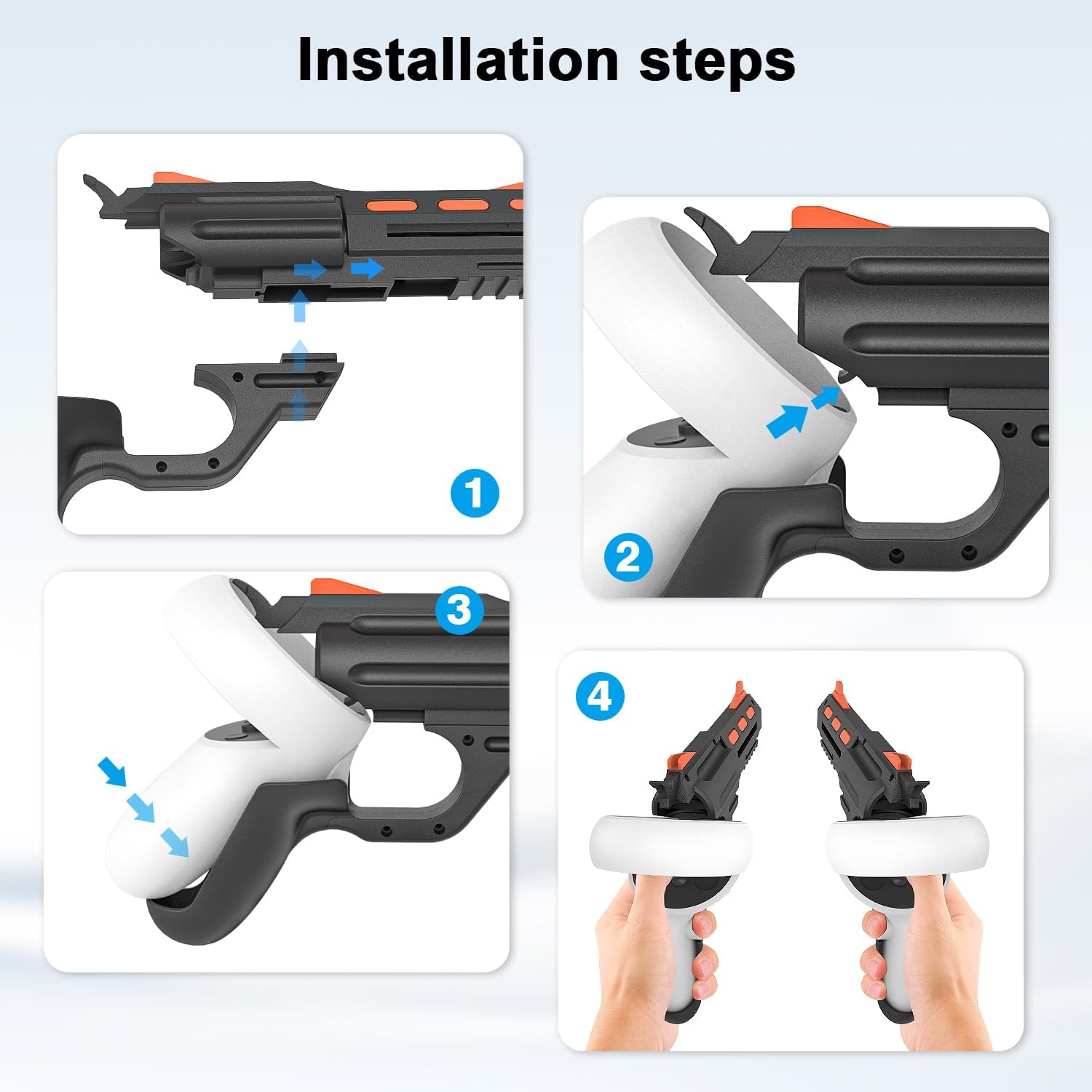 Installation steps

1

2

3

4