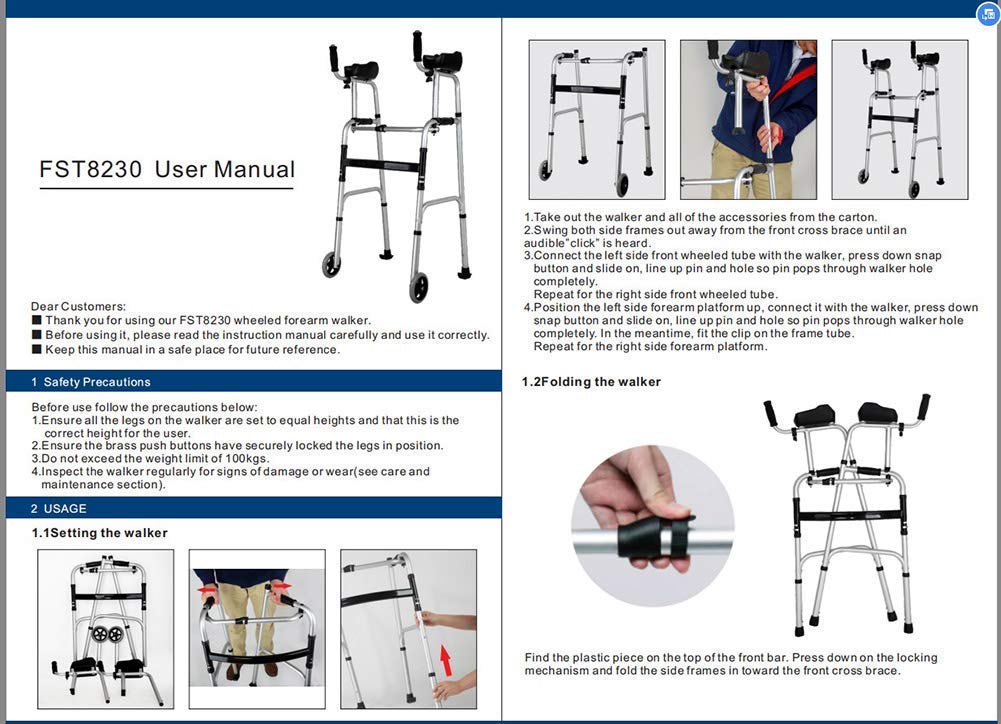 FST8230 User Manual

Dear Customers:
■ Thank you for using our FST8230 wheeled forearm walker.
■ Before using it, please read the instruction manual carefully and use it correctly.
■ Keep this manual in a safe place for future reference.

1 Safety Precautions

Before use follow the precautions below:
1.Ensure all the legs on the walker are set to equal heights and that this is the correct height for the user.
2.Ensure the brass push buttons have securely locked the legs in position.
3.Do not exceed the weight limit of 100kgs.
4.Inspect the walker regularly for signs of damage or wear(see care and maintenance section).

2 USAGE

1.1Setting the walker

1.Take out the walker and all of the accessories from the carton.
2.Swing both side frames out away from the front cross brace until an audible"click" is heard.
3.Connect the left side front wheeled tube with the walker, press down snap button and slide on, line up pin and hole so pin pops through walker hole completely.
Repeat for the right side front wheeled tube.
4.Position the left side forearm platform up, connect it with the walker, press down snap button and slide on, line up pin and hole so pin pops through walker hole completely. In the meantime, fit the clip on the frame tube.
Repeat for the right side forearm platform.

1.2Folding the walker

Find the plastic piece on the top of the front bar. Press down on the locking mechanism and fold the side frames in toward the front cross brace.