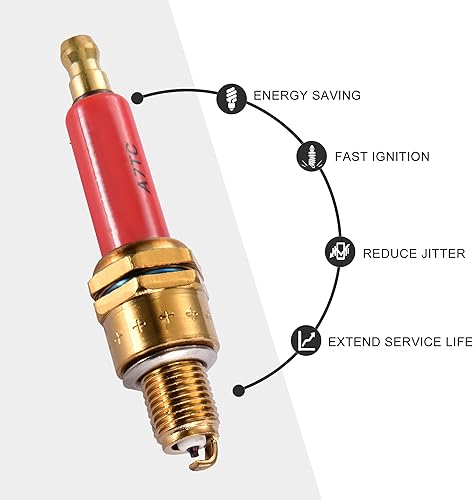 A77C

ENERGY SAVING

FAST IGNITION

REDUCE JITTER

EXTEND SERVICE LIFE