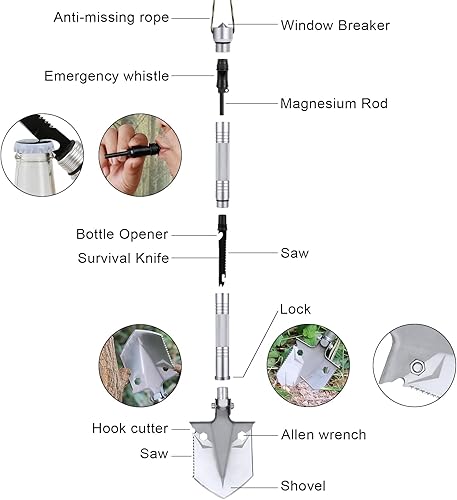 Anti-missing rope
Window Breaker
Emergency whistle
Magnesium Rod
Bottle Opener
Survival Knife
Saw
Lock
Hook cutter
Allen wrench
Saw
Shovel