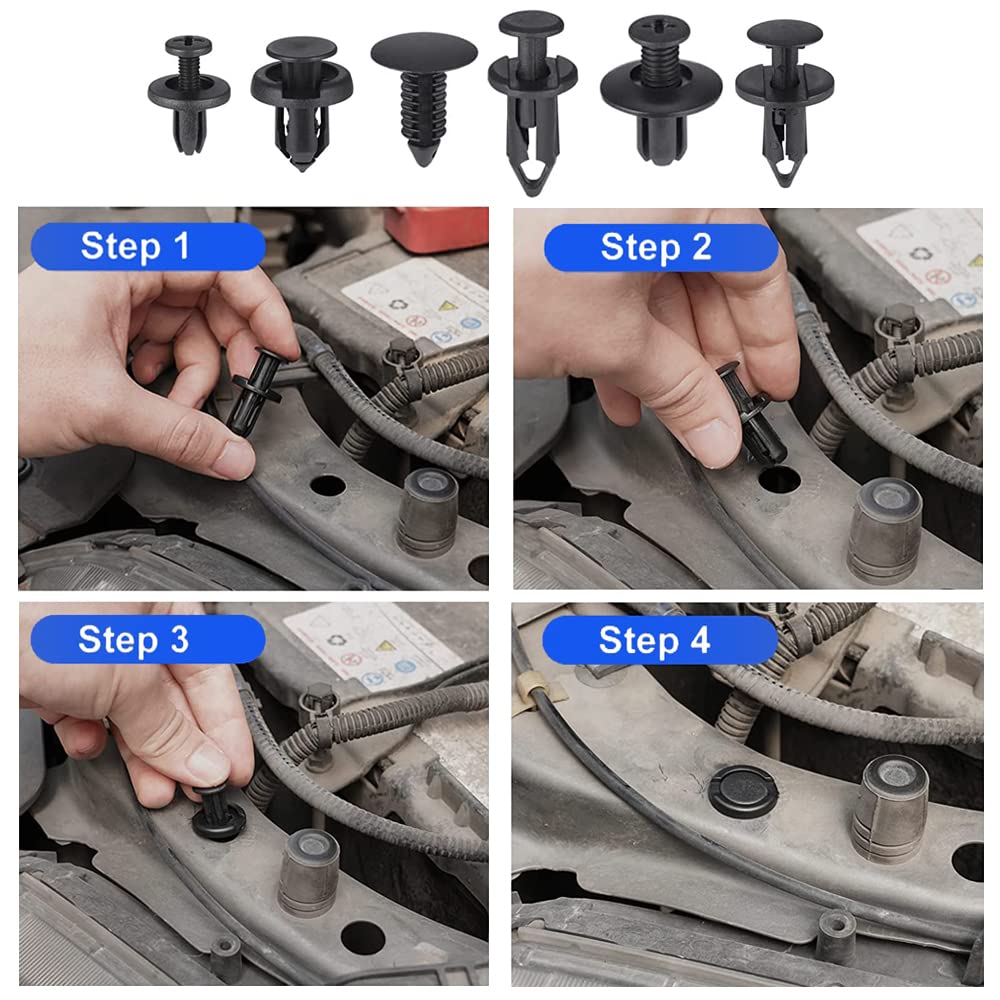 Step 1

Step 2

Step 3

Step 4