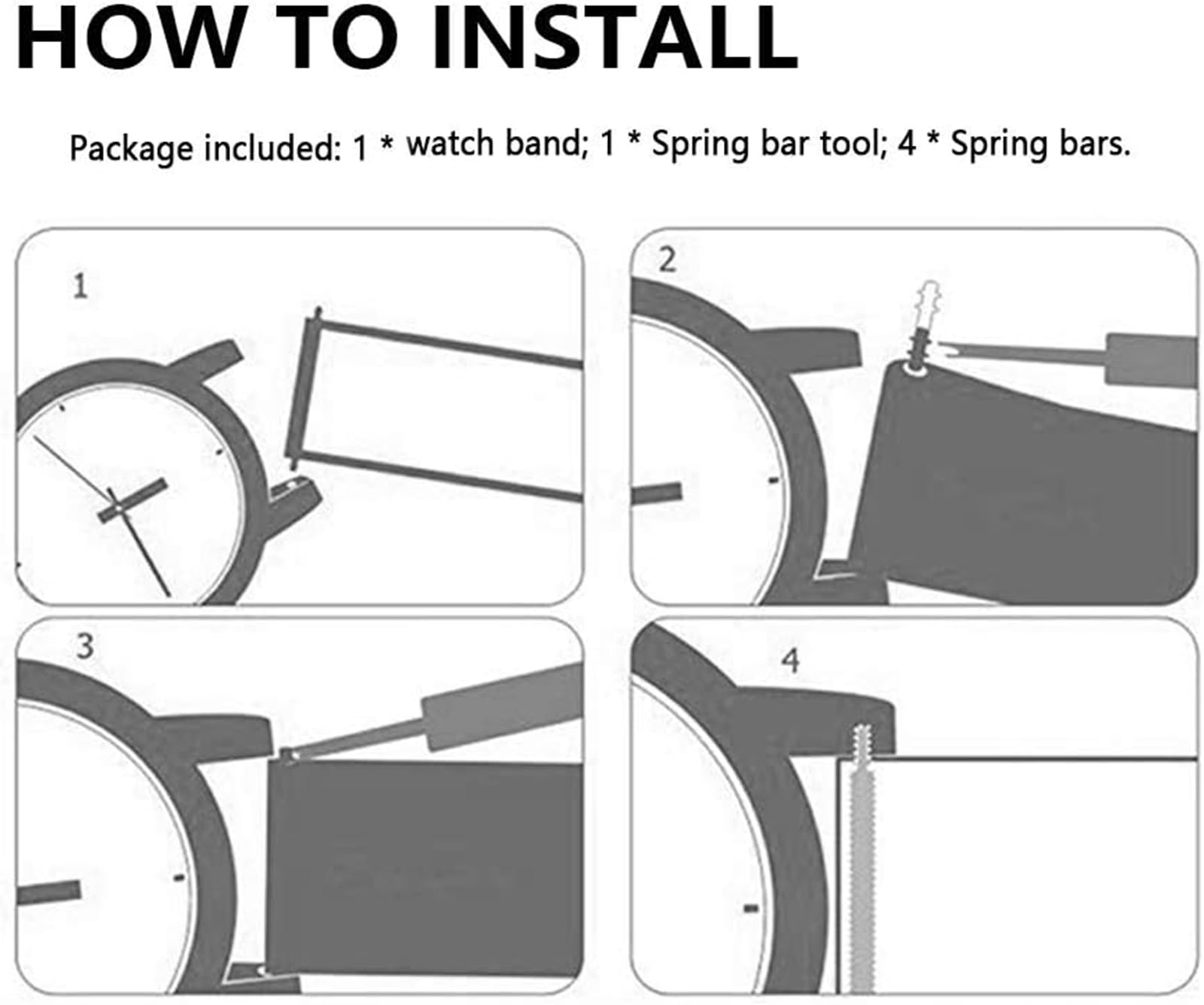 HOW TO INSTALL

Package included: 1 * watch band; 1 * Spring bar tool; 4 * Spring bars.

1

2

3

4