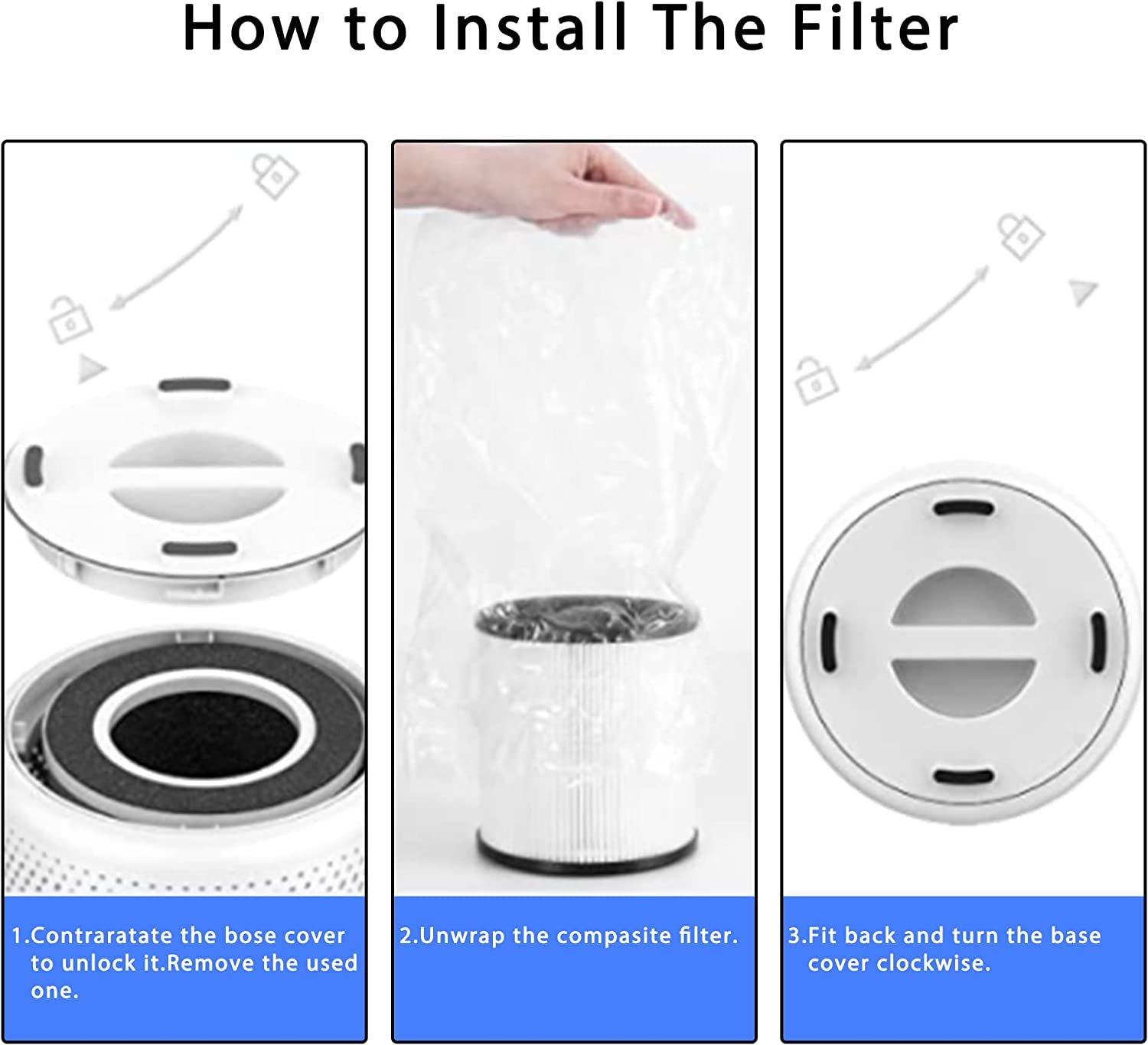 How to Install The Filter

1.Contraratate the bose cover to unlock it.Remove the used one.

2.Unwrap the compasite filter.

3.Fit back and turn the base cover clockwise.