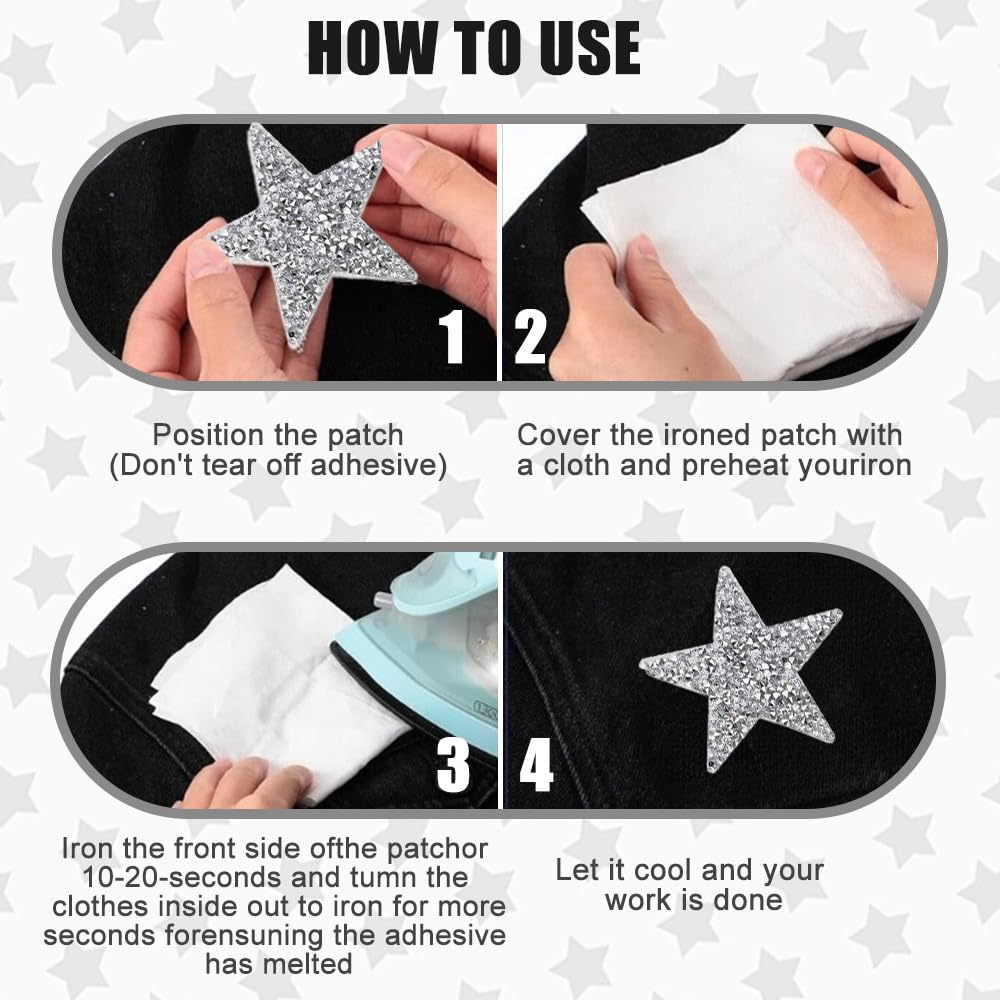 HOW TO USE

1

2

Position the patch (Don't tear off adhesive)

Cover the ironed patch with a cloth and preheat youriron

3

4

Iron the front side ofthe patchor 10-20-seconds and tumn the clothes inside out to iron for more seconds forensuning the adhesive has melted

Let it cool and your work is done