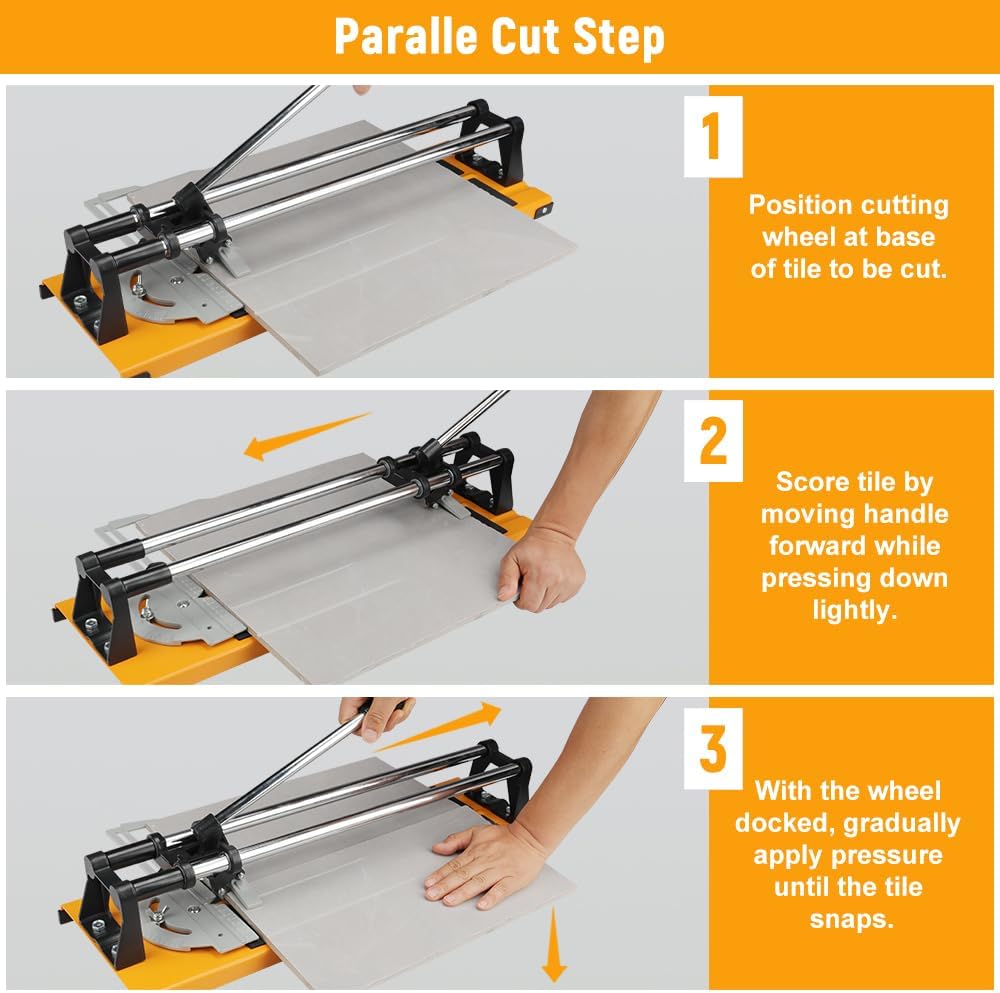 Paralle Cut Step

1

Position cutting wheel at base of tile to be cut.

2

Score tile by moving handle forward while pressing down lightly.

3

With the wheel docked, gradually apply pressure until the tile snaps.