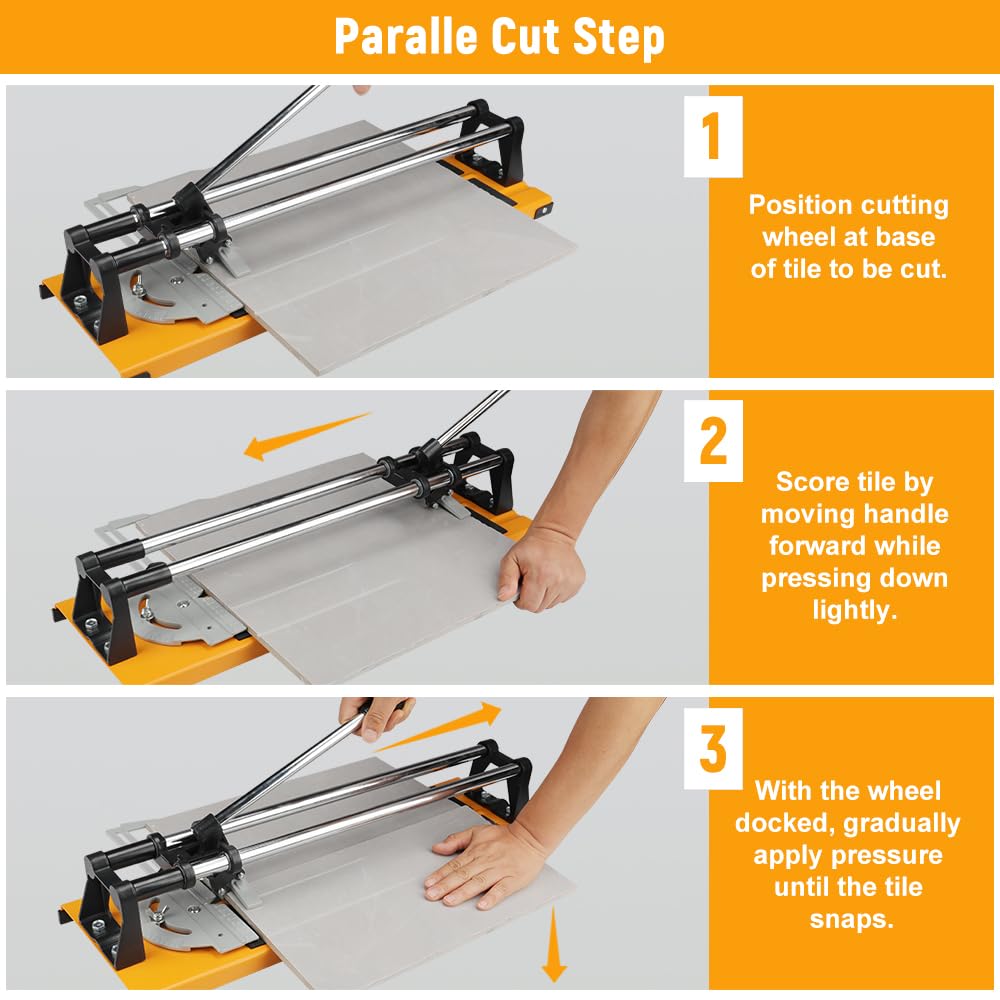 Paralle Cut Step

1

Position cutting wheel at base of tile to be cut.

2

Score tile by moving handle forward while pressing down lightly.

3

With the wheel docked, gradually apply pressure until the tile snaps.